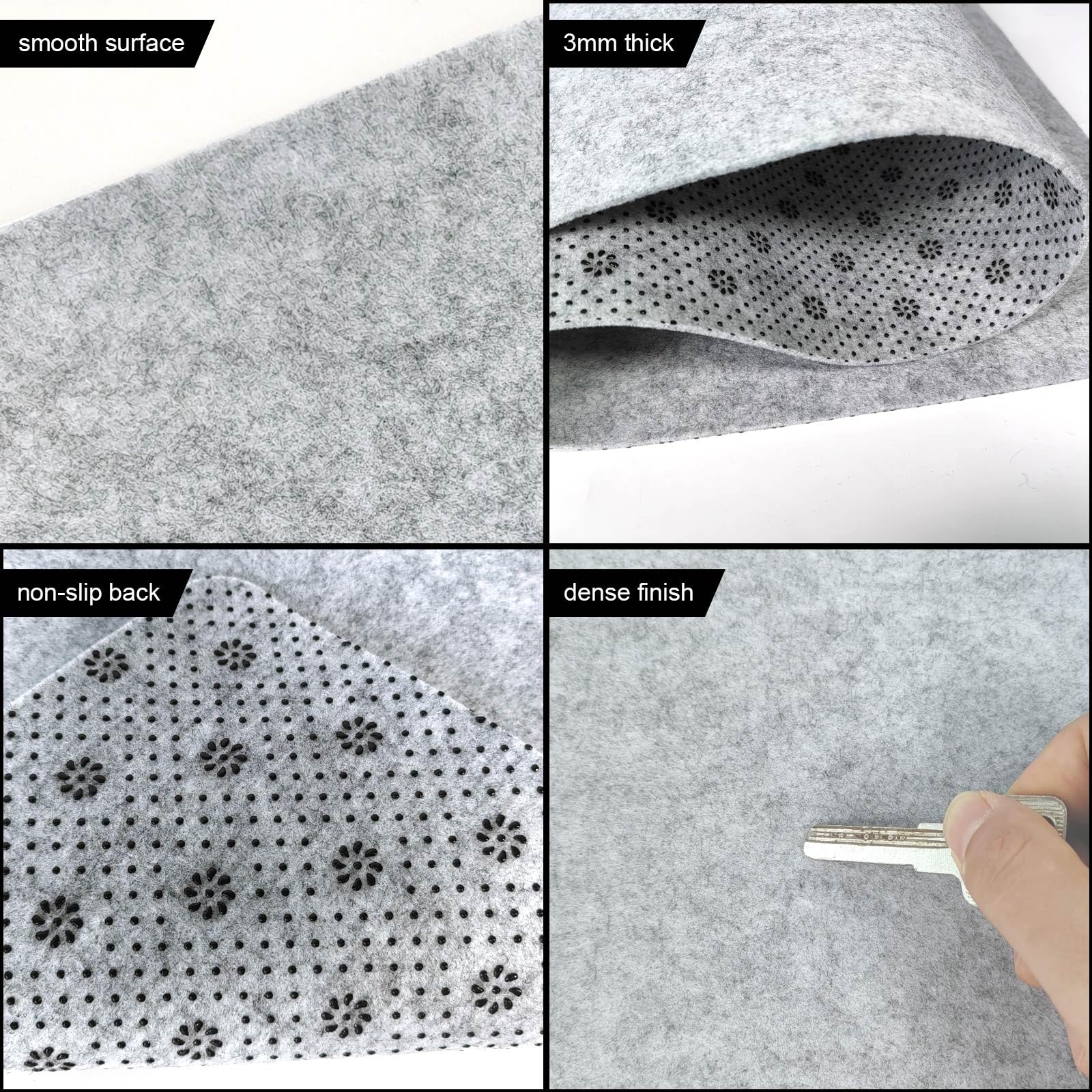 smooth surface

3mm thick

non-slip back

dense finish