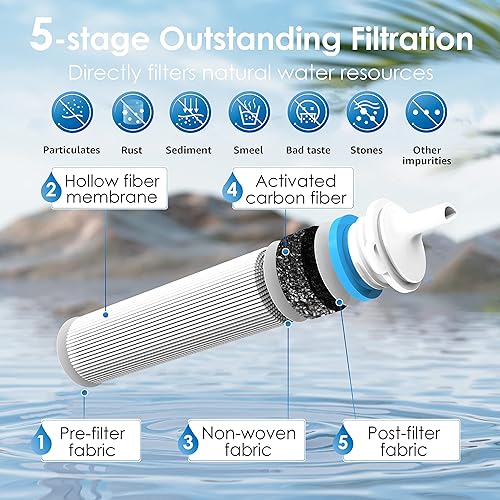 5-stage Outstanding Filtration

Directly filters natural water resources

Particulates Rust Sediment Smeel Bad taste Stones Other impurities

2 Hollow fiber membrane

4 Activated carbon fiber

1 Pre-filter fabric

3 Non-woven fabric

5 Post-filter fabric