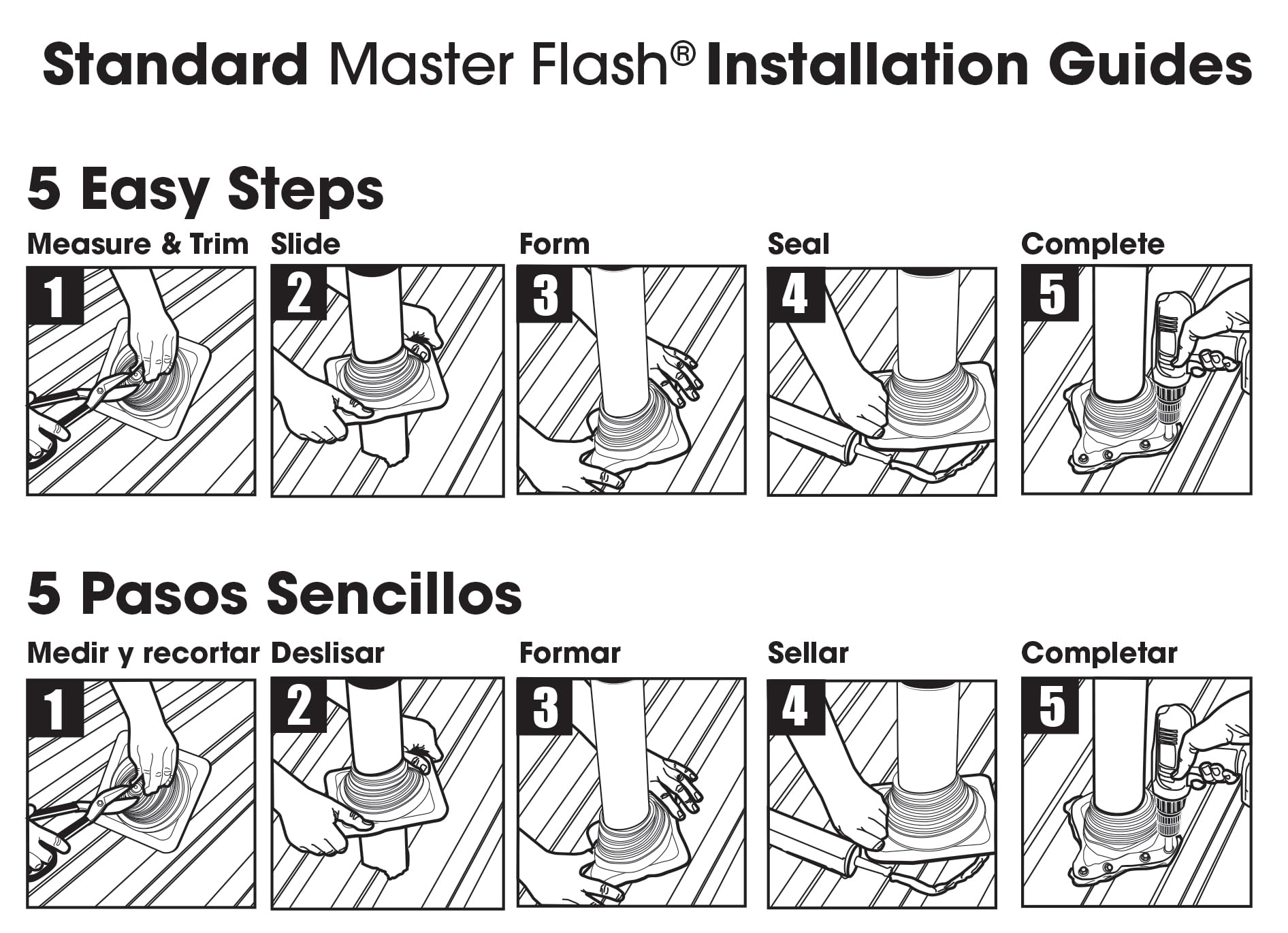 Standard Master Flash® Installation Guides

5 Easy Steps

Measure & Trim

1

Slide

2

Form

3

Seal

4

Complete

5

5 Pasos Sencillos

Medir y recortar

1

Deslisar

2

Formar

3

Sellar

4

Completar

5