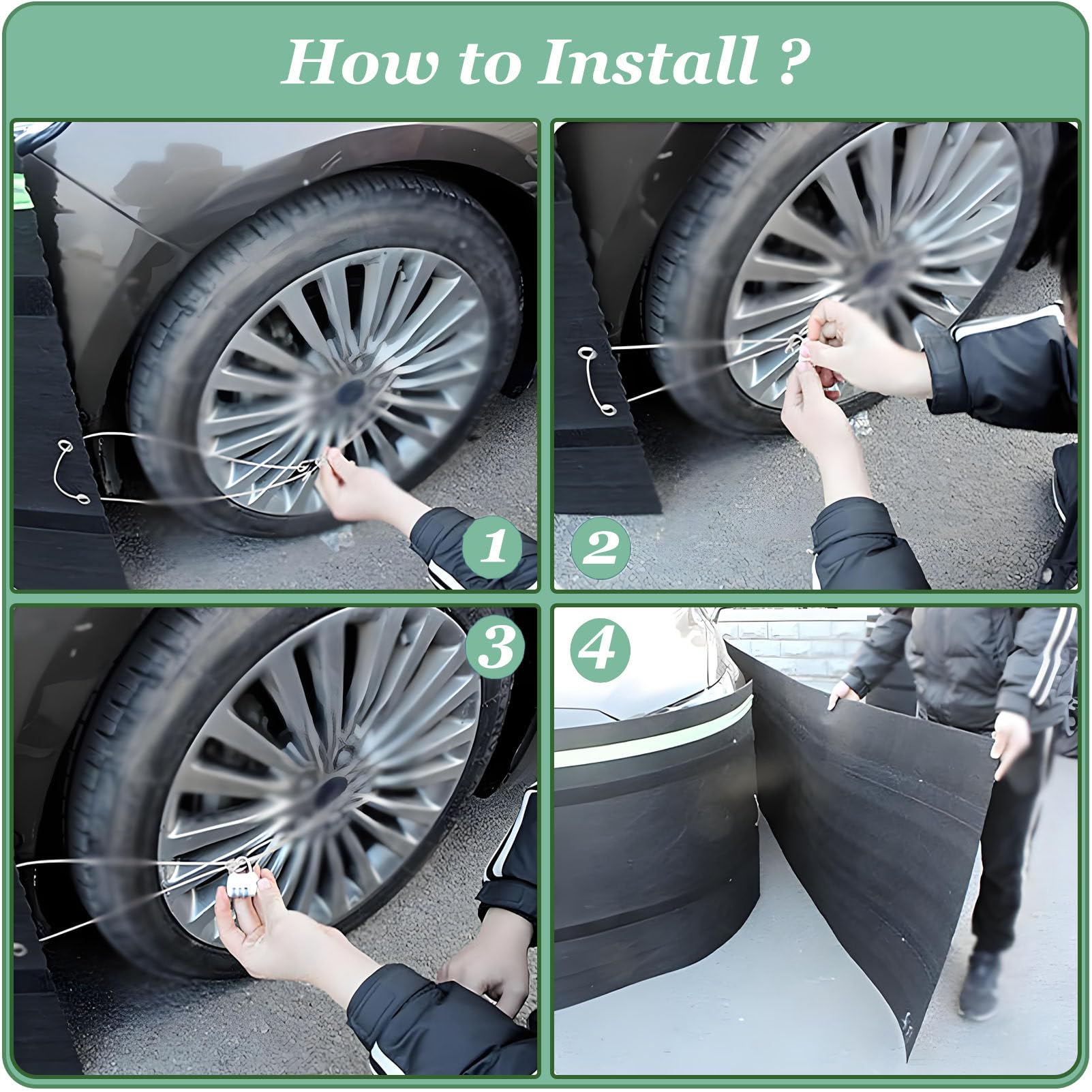 How to Install ?

1

2

3

4