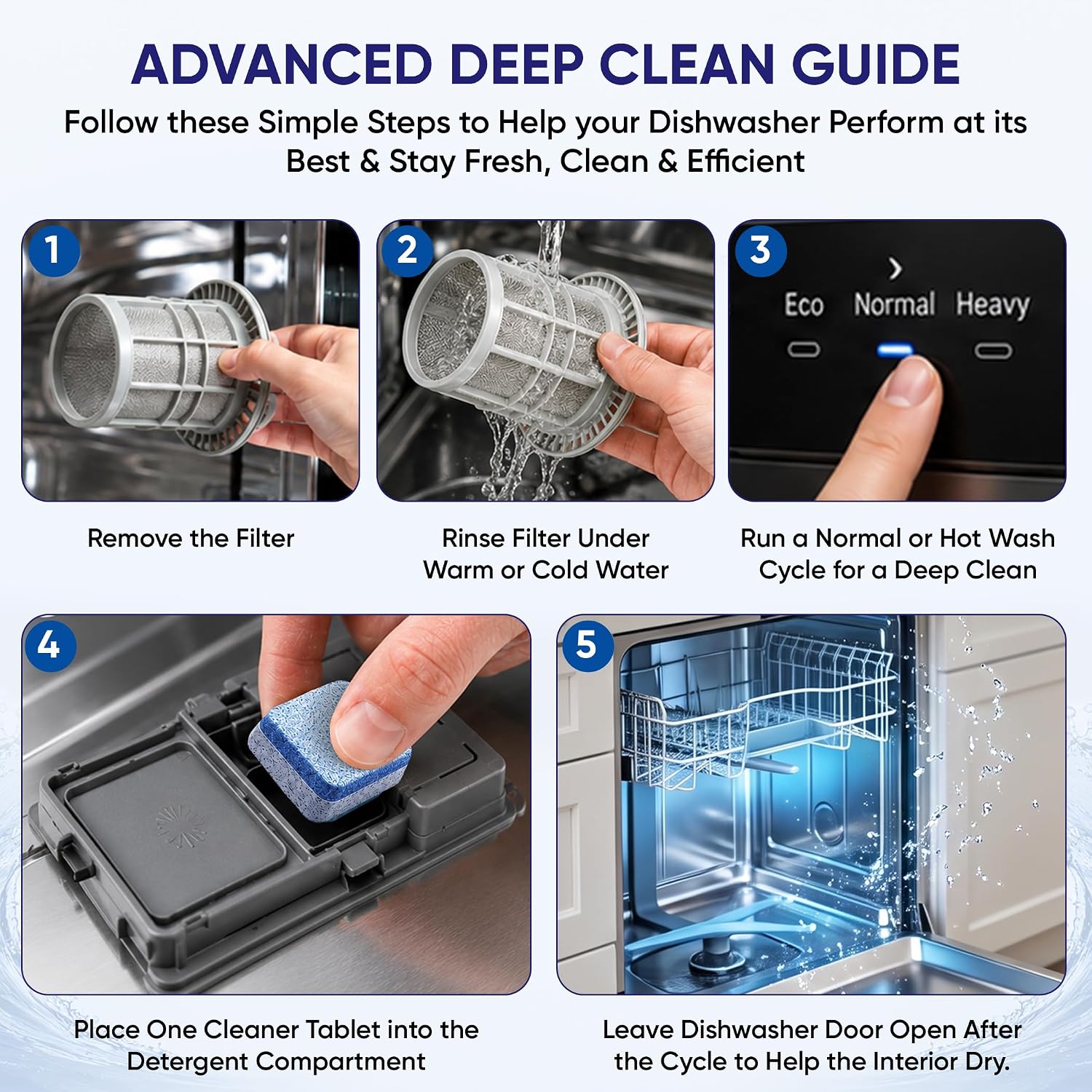 ADVANCED DEEP CLEAN GUIDE

Follow these Simple Steps to Help your Dishwasher Perform at its Best & Stay Fresh, Clean & Efficient

1

Remove the Filter

2

Rinse Filter Under Warm or Cold Water

3

Eco Normal Heavy

Run a Normal or Hot Wash Cycle for a Deep Clean

4

Place One Cleaner Tablet into the Detergent Compartment

5

Leave Dishwasher Door Open After the Cycle to Help the Interior Dry.