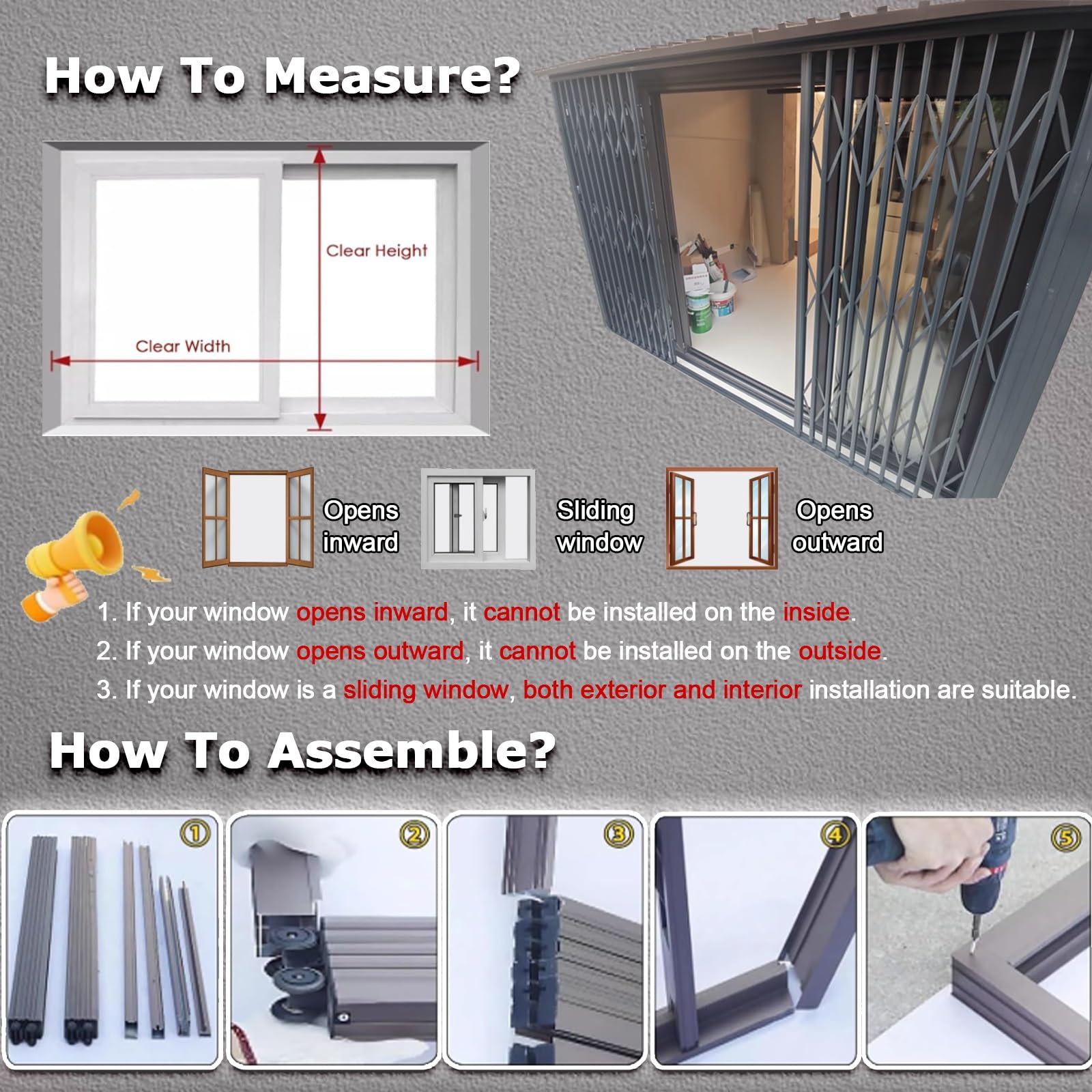 How To Measure?

Clear Height

Clear Width

Opens inward

Sliding window

Opens outward

1. If your window opens inward, it cannot be installed on the inside.

2. If your window opens outward, it cannot be installed on the outside.

3. If your window is a sliding window, both exterior and interior installation are suitable.

How To Assemble?

①

②

③

④

⑤