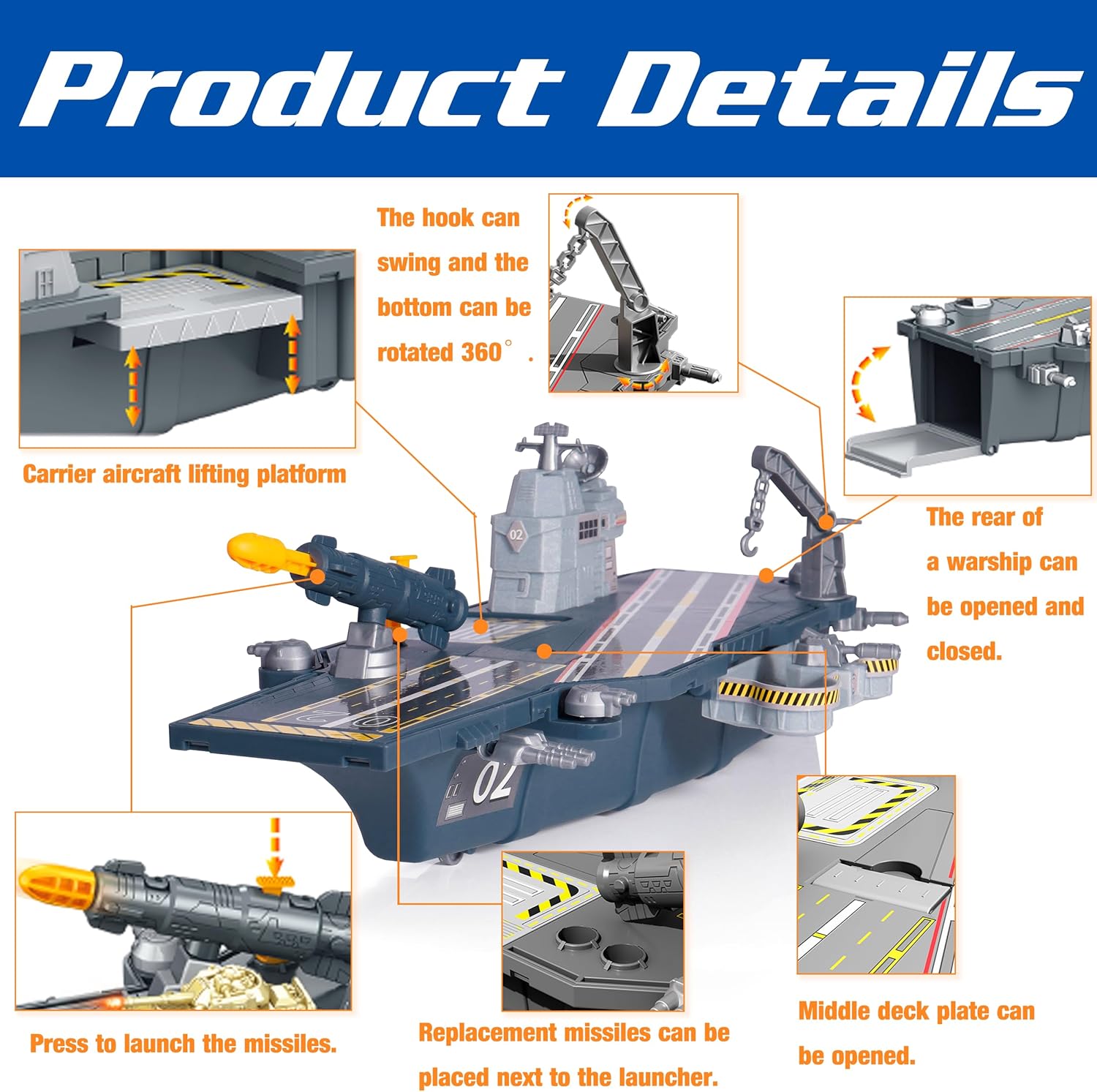 Product Details

The hook can swing and the bottom can be rotated 360° .

Carrier aircraft lifting platform

The rear of a warship can be opened and closed.

02

02

Press to launch the missiles.

Replacement missiles can be placed next to the launcher.

Middle deck plate can be opened.