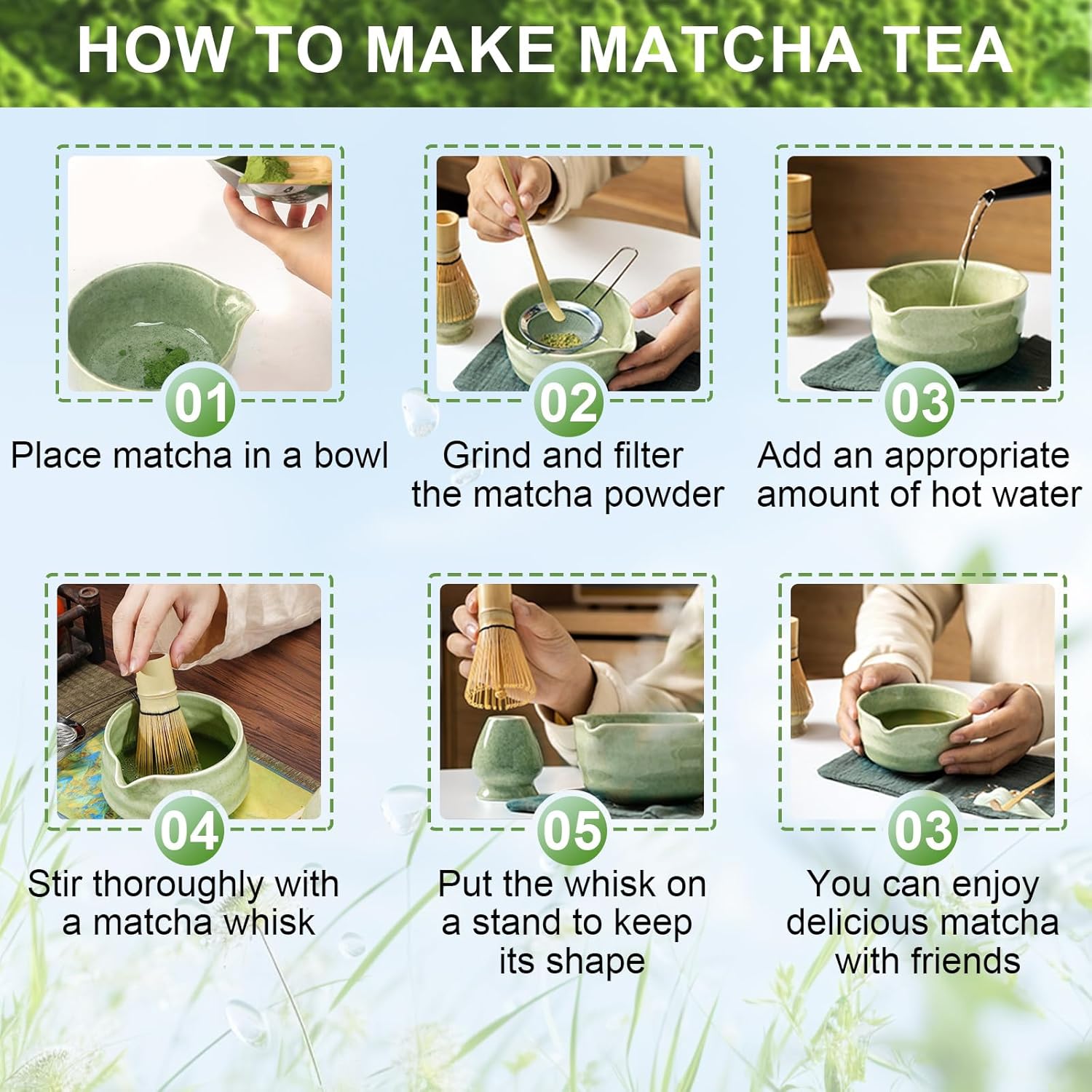 HOW TO MAKE MATCHA TEA

01
Place matcha in a bowl

02
Grind and filter the matcha powder

03
Add an appropriate amount of hot water

04
Stir thoroughly with a matcha whisk

05
Put the whisk on a stand to keep its shape

03
You can enjoy delicious matcha with friends