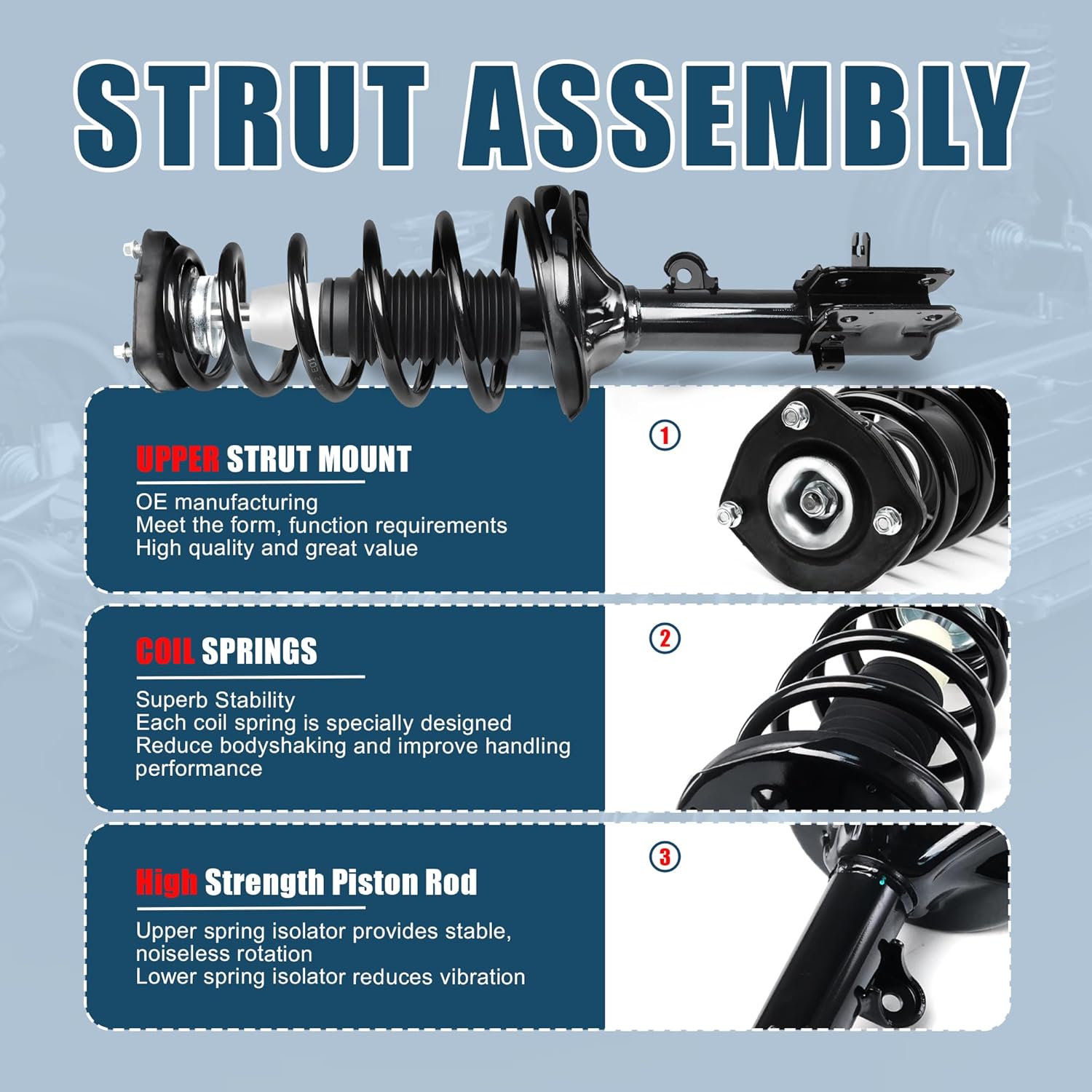 STRUT ASSEMBLY

UPPER STRUT MOUNT
OE manufacturing
Meet the form, function requirements
High quality and great value

1

COIL SPRINGS
Superb Stability
Each coil spring is specially designed
Reduce bodyshaking and improve handling performance

2

High Strength Piston Rod
Upper spring isolator provides stable, noiseless rotation
Lower spring isolator reduces vibration

3