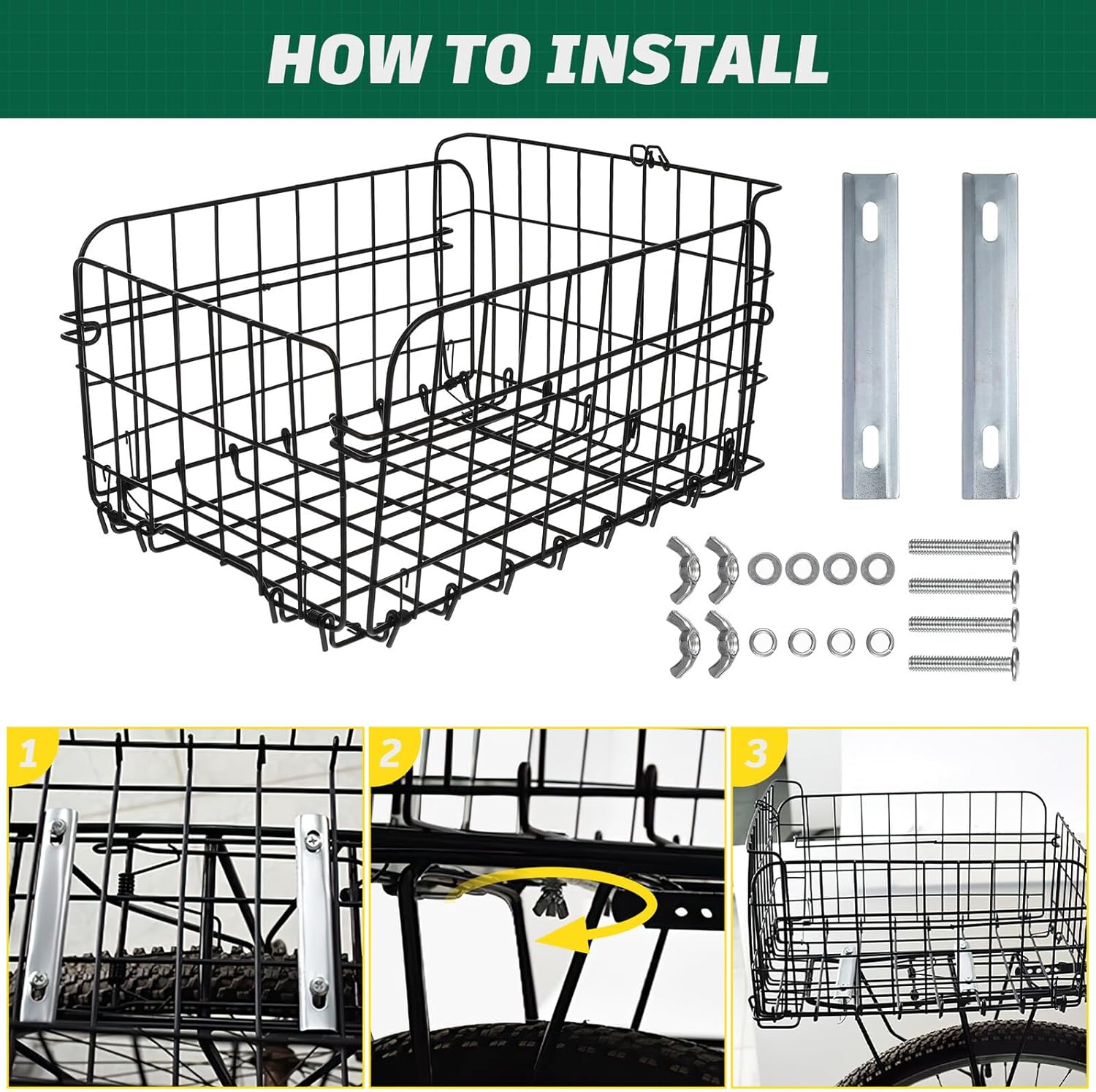 HOW TO INSTALL

1

2

3