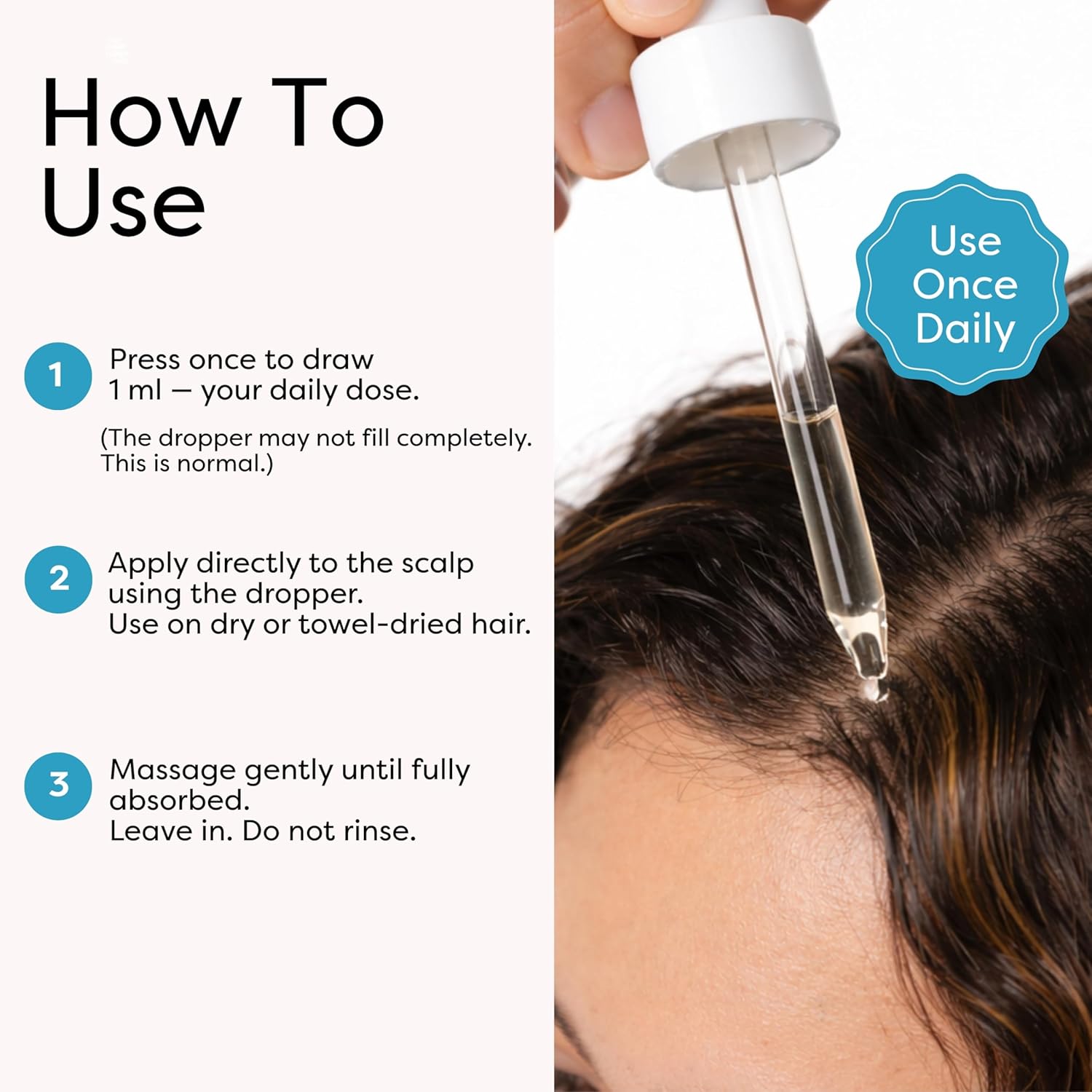 How To Use

1 Press once to draw 1 ml — your daily dose.

(The dropper may not fill completely. This is normal.)

2 Apply directly to the scalp using the dropper.
Use on dry or towel-dried hair.

3 Massage gently until fully absorbed.
Leave in. Do not rinse.

Use Once Daily