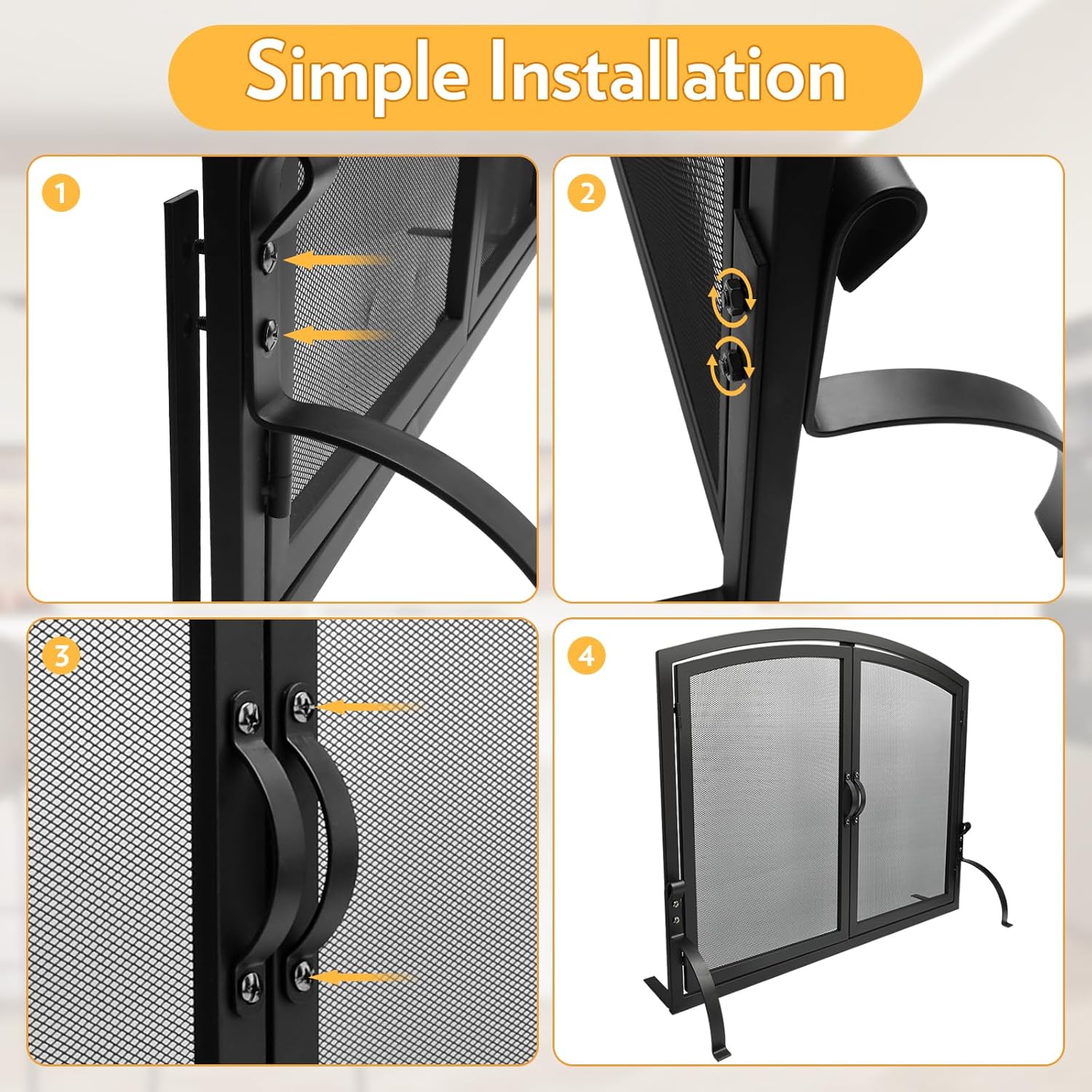 Simple Installation

1

2

3

4