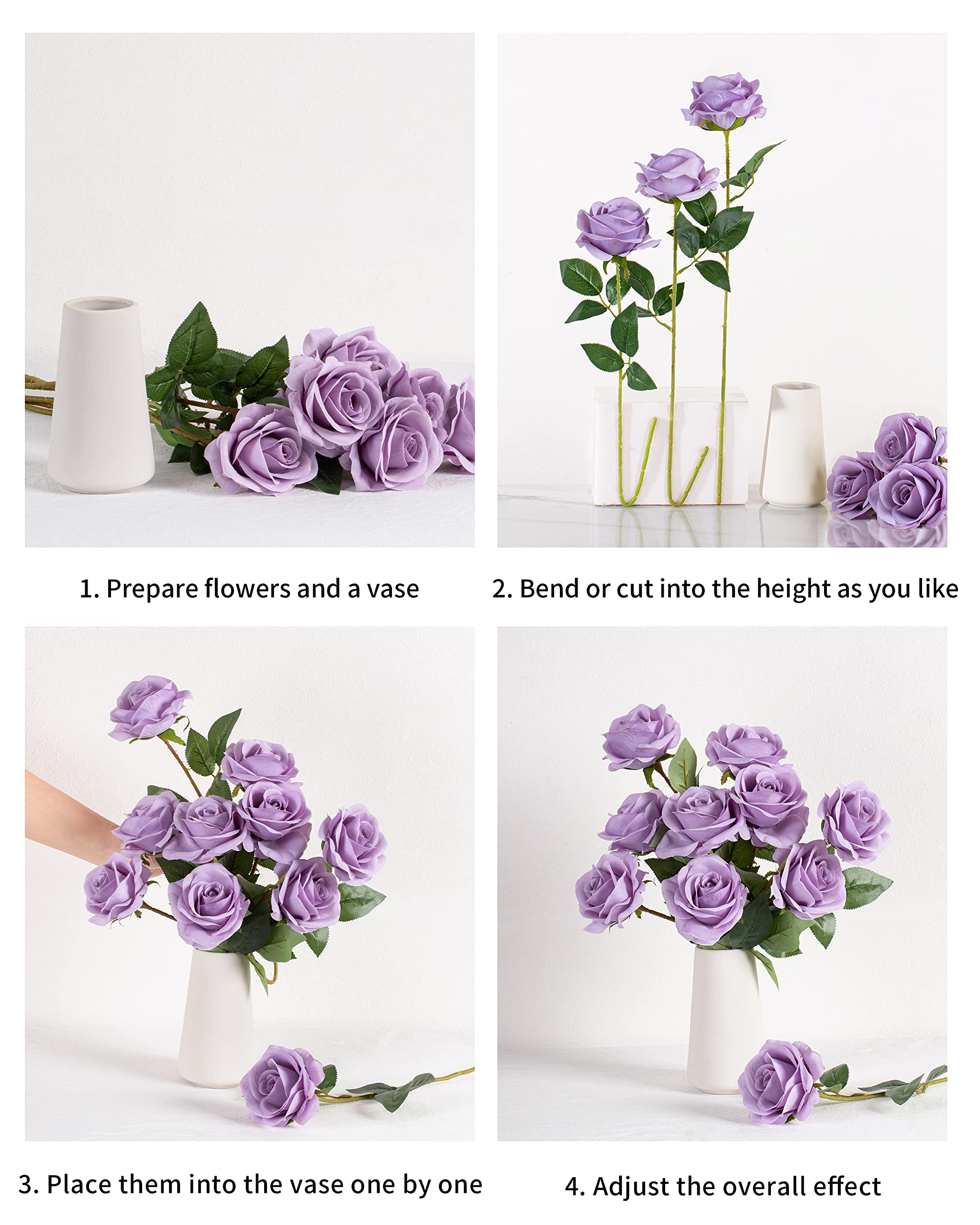 1. Prepare flowers and a vase

2. Bend or cut into the height as you like

3. Place them into the vase one by one

4. Adjust the overall effect