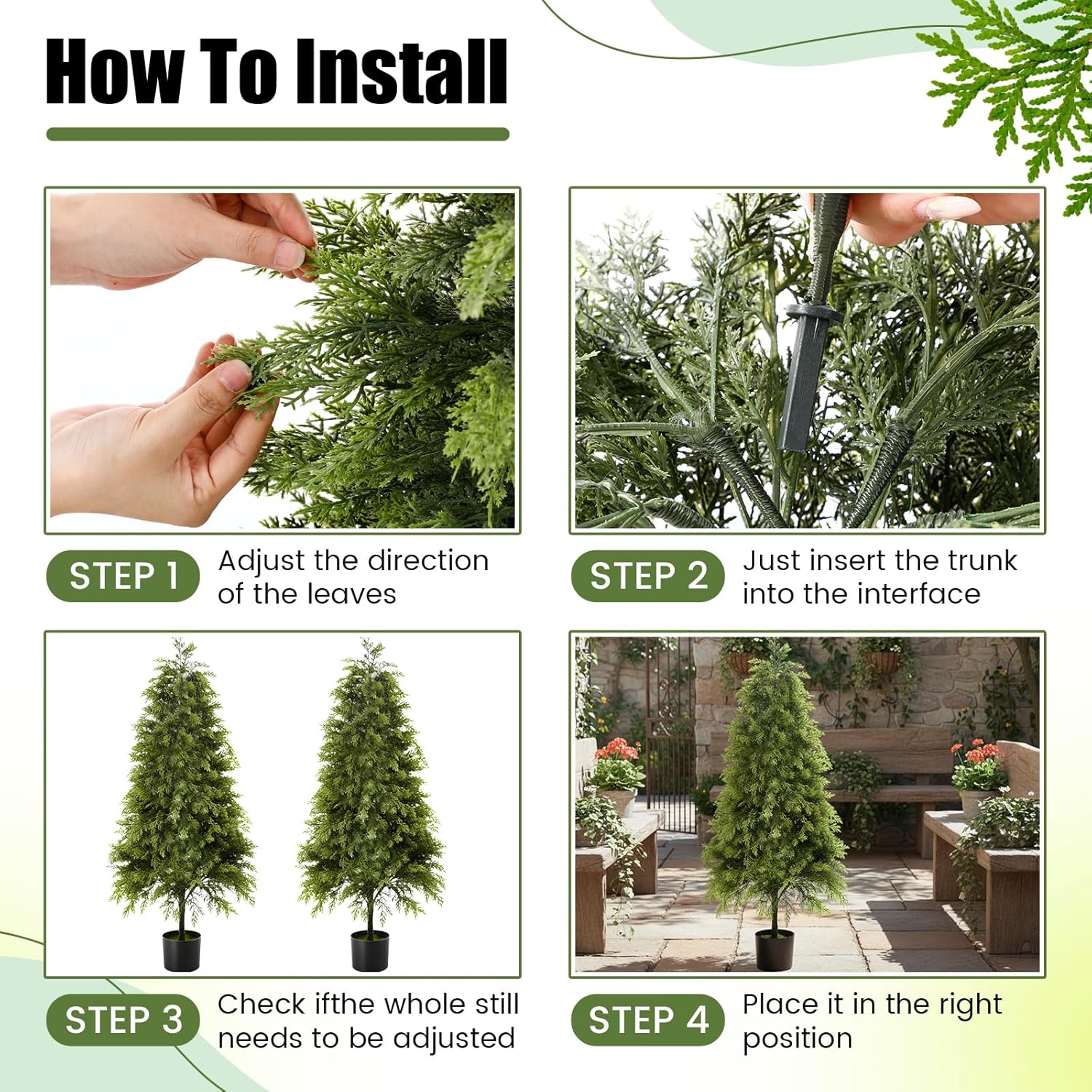 How To Install

STEP 1 Adjust the direction of the leaves

STEP 2 Just insert the trunk into the interface

STEP 3 Check ifthe whole still needs to be adjusted

STEP 4 Place it in the right position