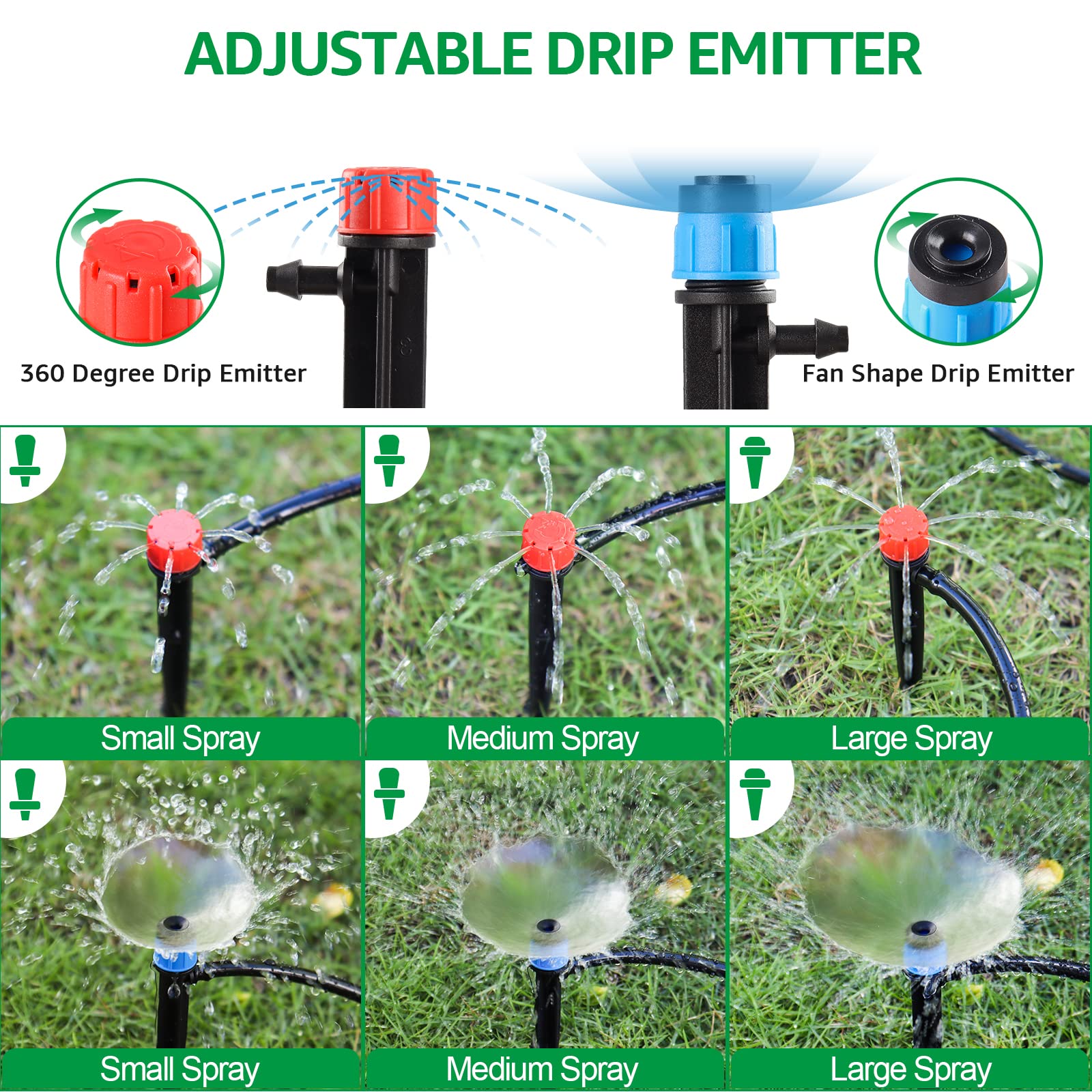 ADJUSTABLE DRIP EMITTER

360 Degree Drip Emitter

Fan Shape Drip Emitter

Small Spray

Medium Spray

Large Spray

Small Spray

Medium Spray

Large Spray