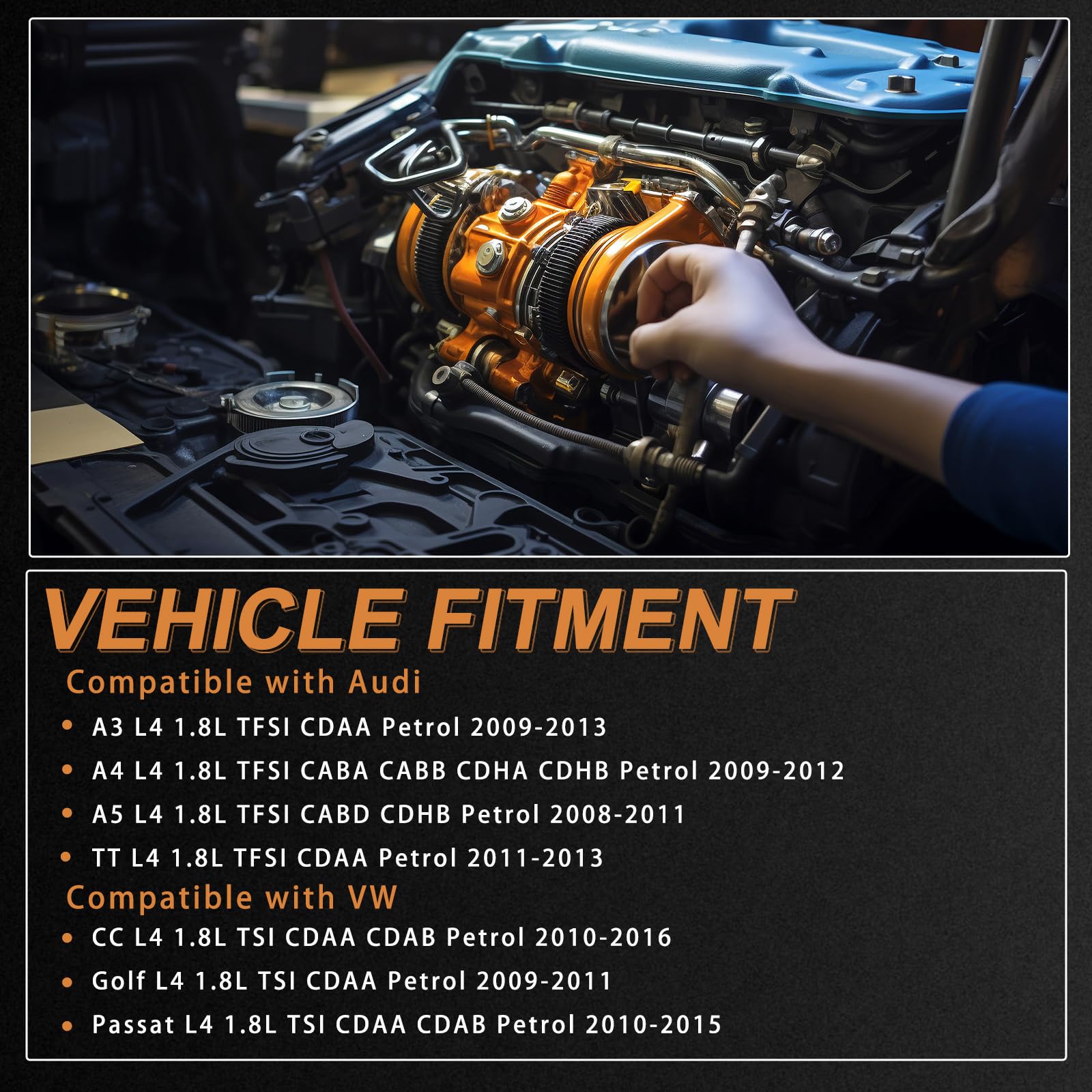 VEHICLE FITMENT

Compatible with Audi

• A3 L4 1.8L TFSI CDAA Petrol 2009-2013
• A4 L4 1.8L TFSI CABA CABB CDHA CDHB Petrol 2009-2012
• A5 L4 1.8L TFSI CABD CDHB Petrol 2008-2011
• TT L4 1.8L TFSI CDAA Petrol 2011-2013

Compatible with VW

• CC L4 1.8L TSI CDAA CDAB Petrol 2010-2016
• Golf L4 1.8L TSI CDAA Petrol 2009-2011
• Passat L4 1.8L TSI CDAA CDAB Petrol 2010-2015