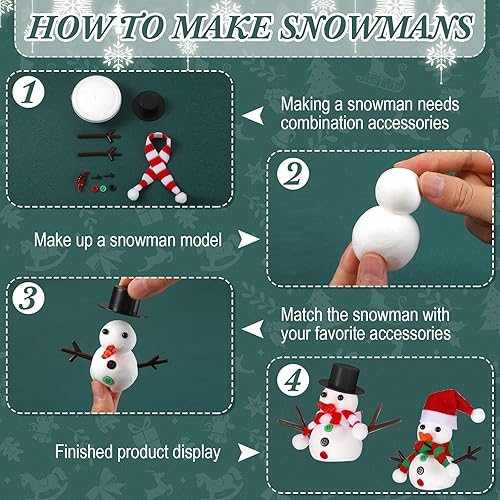 HOW TO MAKE SNOWMANS

1

Making a snowman needs combination accessories

2

Make up a snowman model

3

Match the snowman with your favorite accessories

4

Finished product display