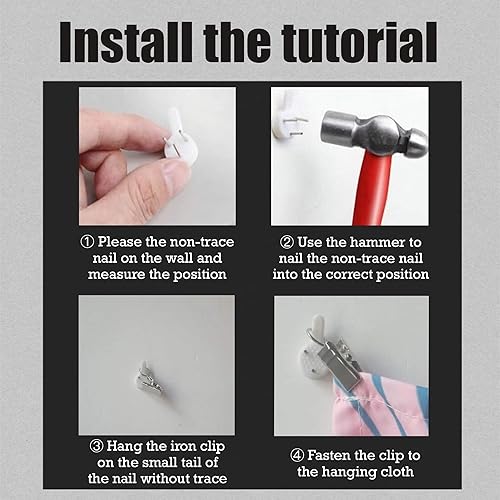 Install the tutorial

① Please the non-trace nail on the wall and measure the position

② Use the hammer to nail the non-trace nail into the correct position

③ Hang the iron clip on the small tail of the nail without trace

④ Fasten the clip to the hanging cloth