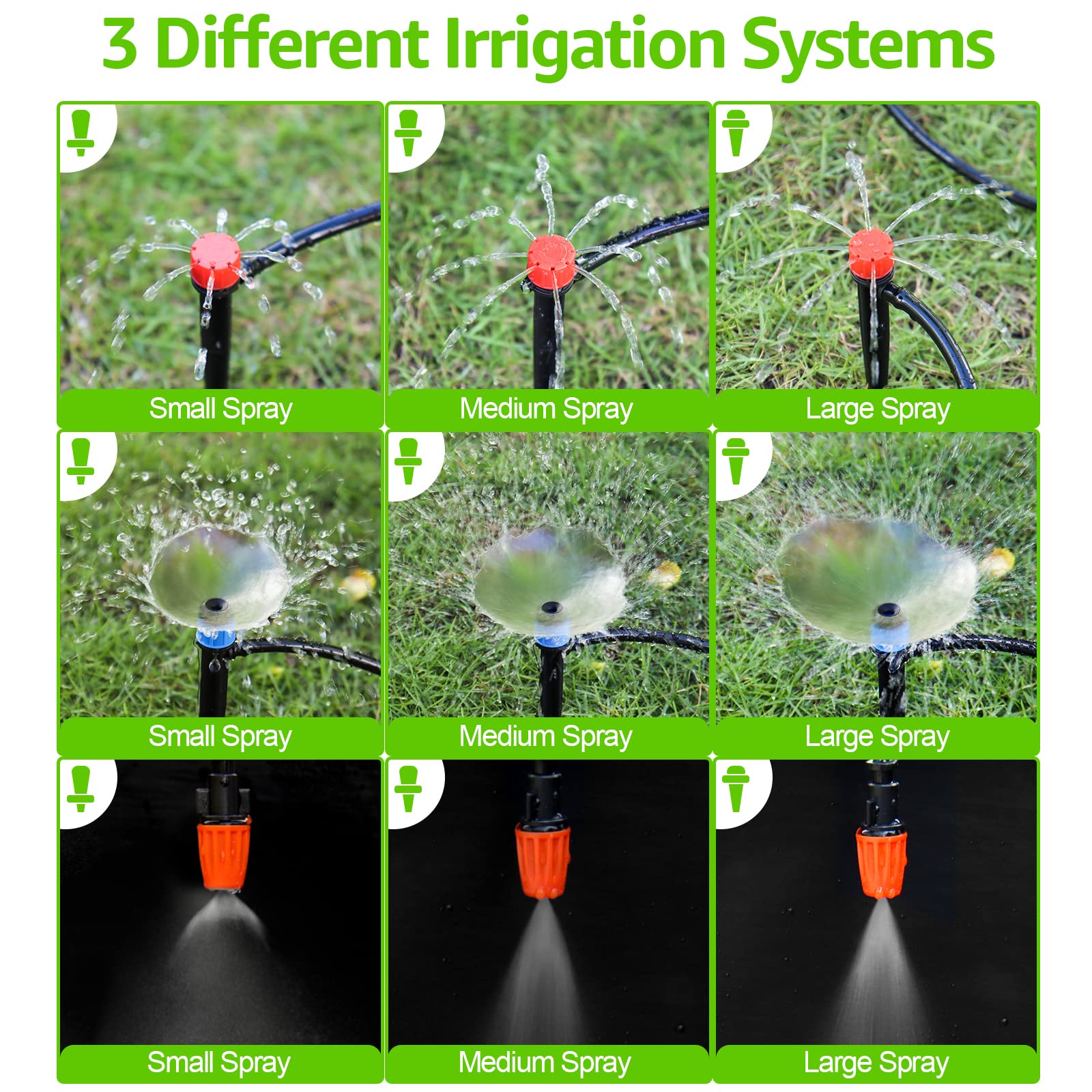 3 Different Irrigation Systems

Small Spray

Medium Spray

Large Spray

Small Spray

Medium Spray

Large Spray

Small Spray

Medium Spray

Large Spray