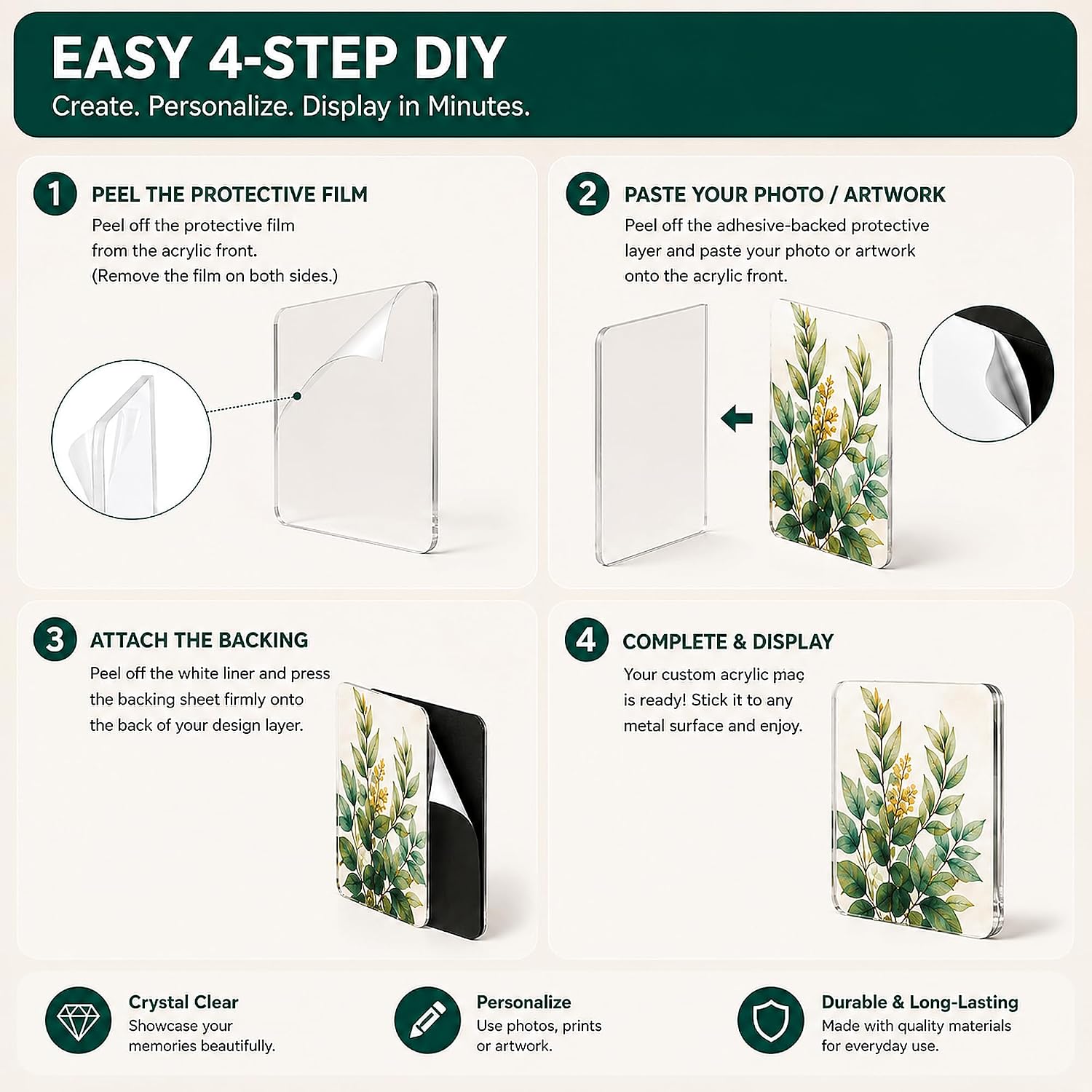 EASY 4-STEP DIY
Create. Personalize. Display in Minutes.

1 PEEL THE PROTECTIVE FILM
Peel off the protective film from the acrylic front. (Remove the film on both sides.)

2 PASTE YOUR PHOTO / ARTWORK
Peel off the adhesive-backed protective layer and paste your photo or artwork onto the acrylic front.

3 ATTACH THE BACKING
Peel off the white liner and press the backing sheet firmly onto the back of your design layer.

4 COMPLETE & DISPLAY
Your custom acrylic mag is ready! Stick it to any metal surface and enjoy.

Crystal Clear
Showcase your memories beautifully.

Personalize
Use photos, prints or artwork.

Durable & Long-Lasting
Made with quality materials for everyday use.