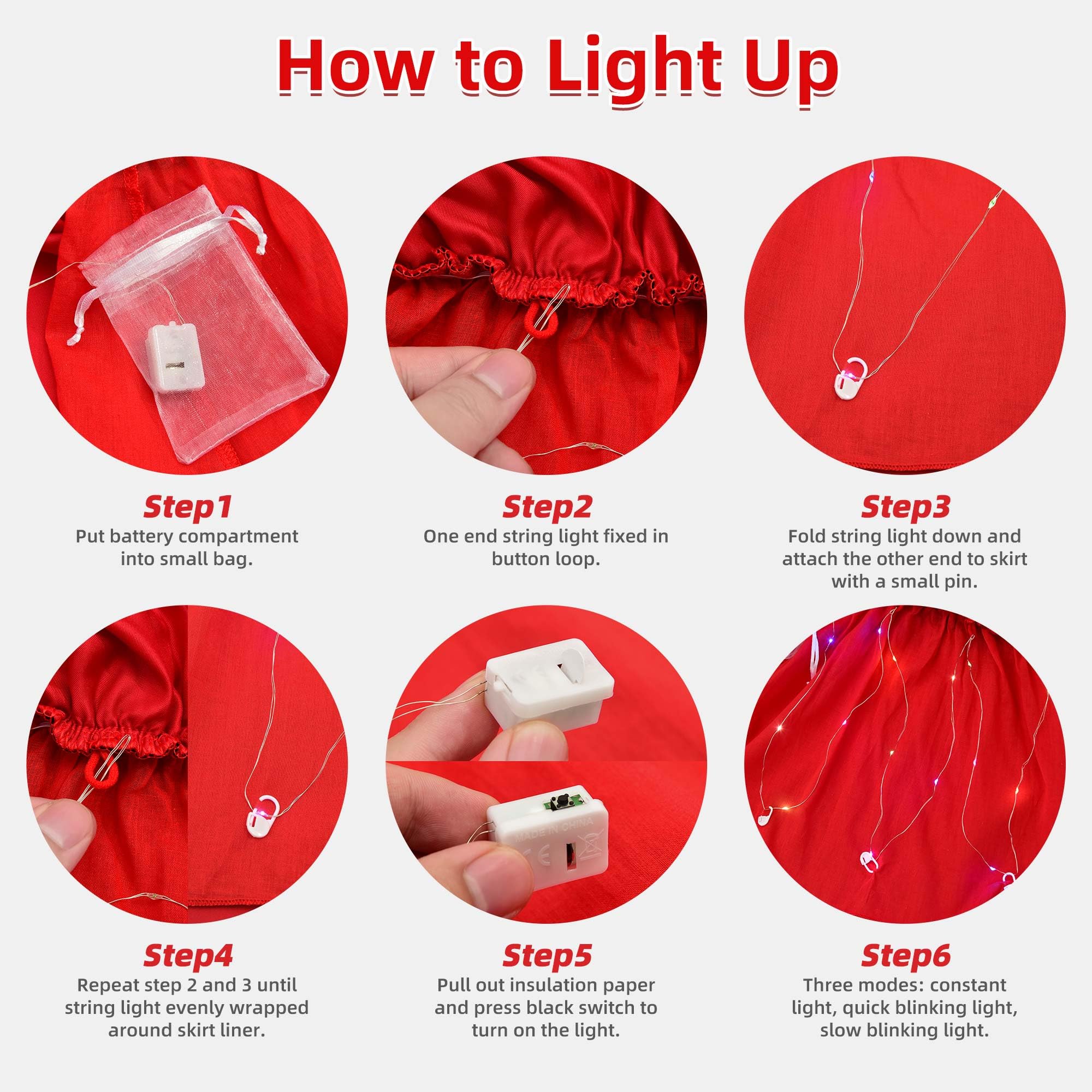 How to Light Up

Step1
Put battery compartment into small bag.

Step2
One end string light fixed in button loop.

Step3
Fold string light down and attach the other end to skirt with a small pin.

MADE IN CHINA

CE

Step4
Repeat step 2 and 3 until string light evenly wrapped around skirt liner.

Step5
Pull out insulation paper and press black switch to turn on the light.

Step6
Three modes: constant light, quick blinking light, slow blinking light.