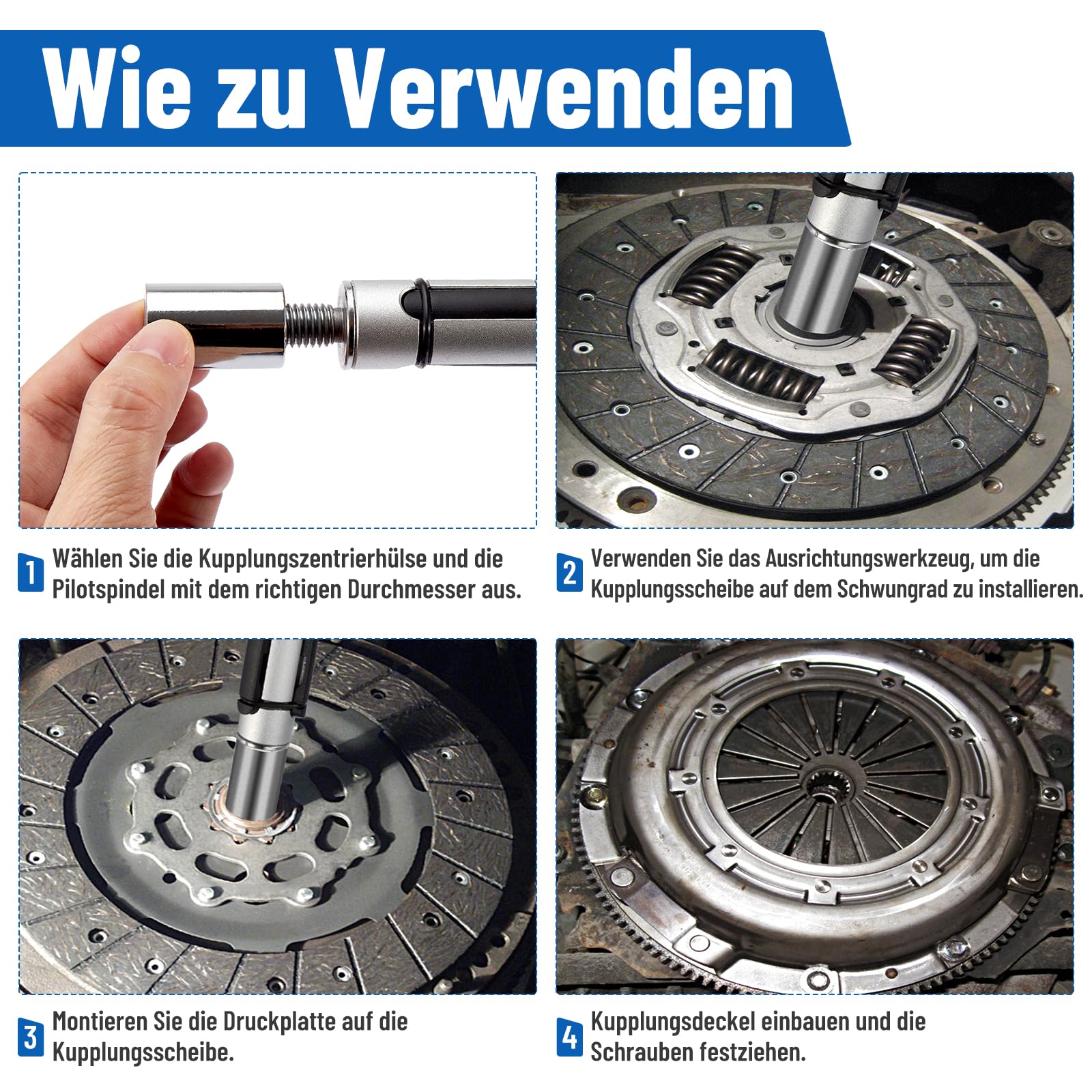 Wie zu Verwenden

1 Wählen Sie die Kupplungszentrierhülse und die Pilotspindel mit dem richtigen Durchmesser aus.

2 Verwenden Sie das Ausrichtungswerkzeug, um die Kupplungsscheibe auf dem Schwungrad zu installieren.

3 Montieren Sie die Druckplatte auf die Kupplungsscheibe.

4 Kupplungsdeckel einbauen und die Schrauben festziehen.