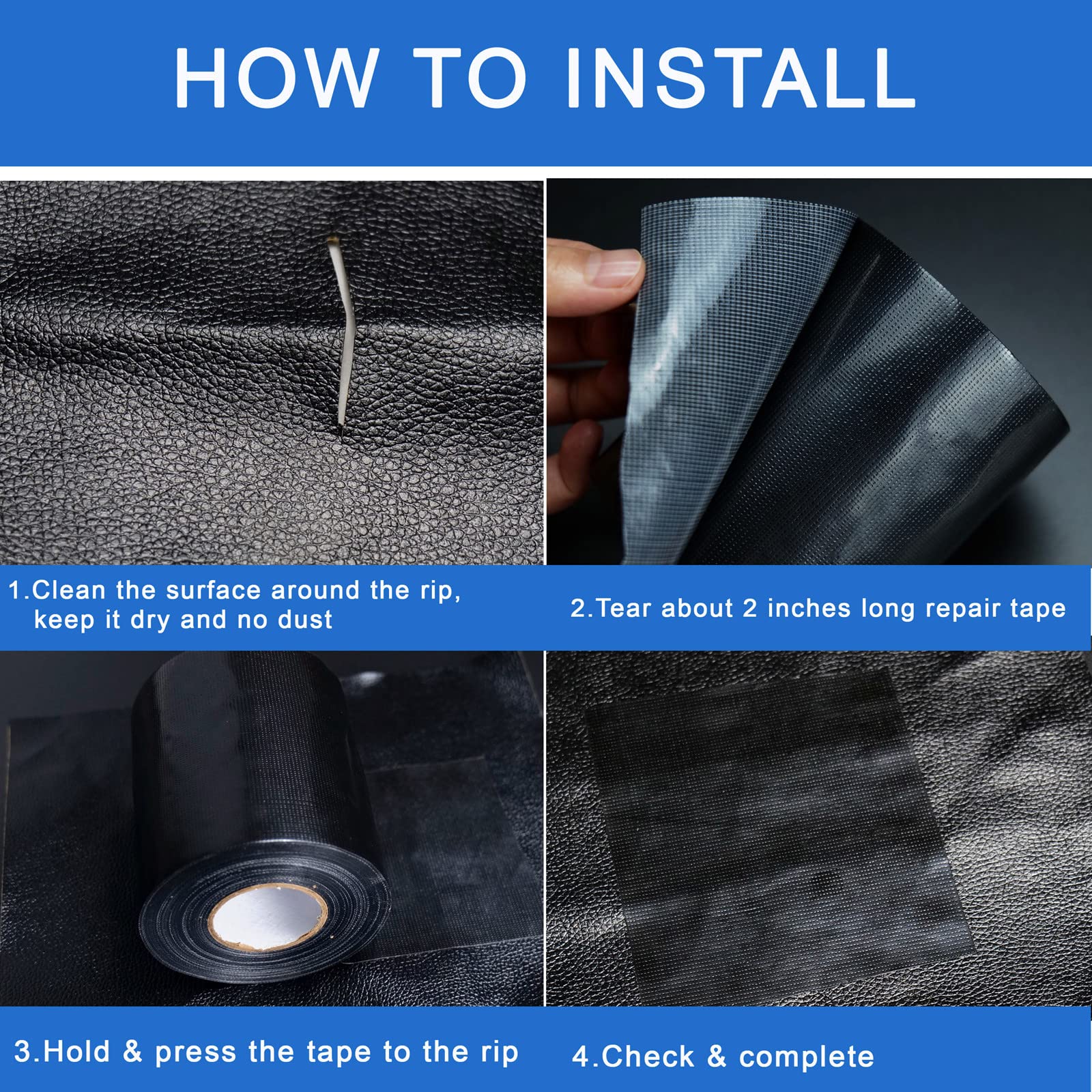 HOW TO INSTALL

1.Clean the surface around the rip, keep it dry and no dust

2.Tear about 2 inches long repair tape

3.Hold & press the tape to the rip

4.Check & complete