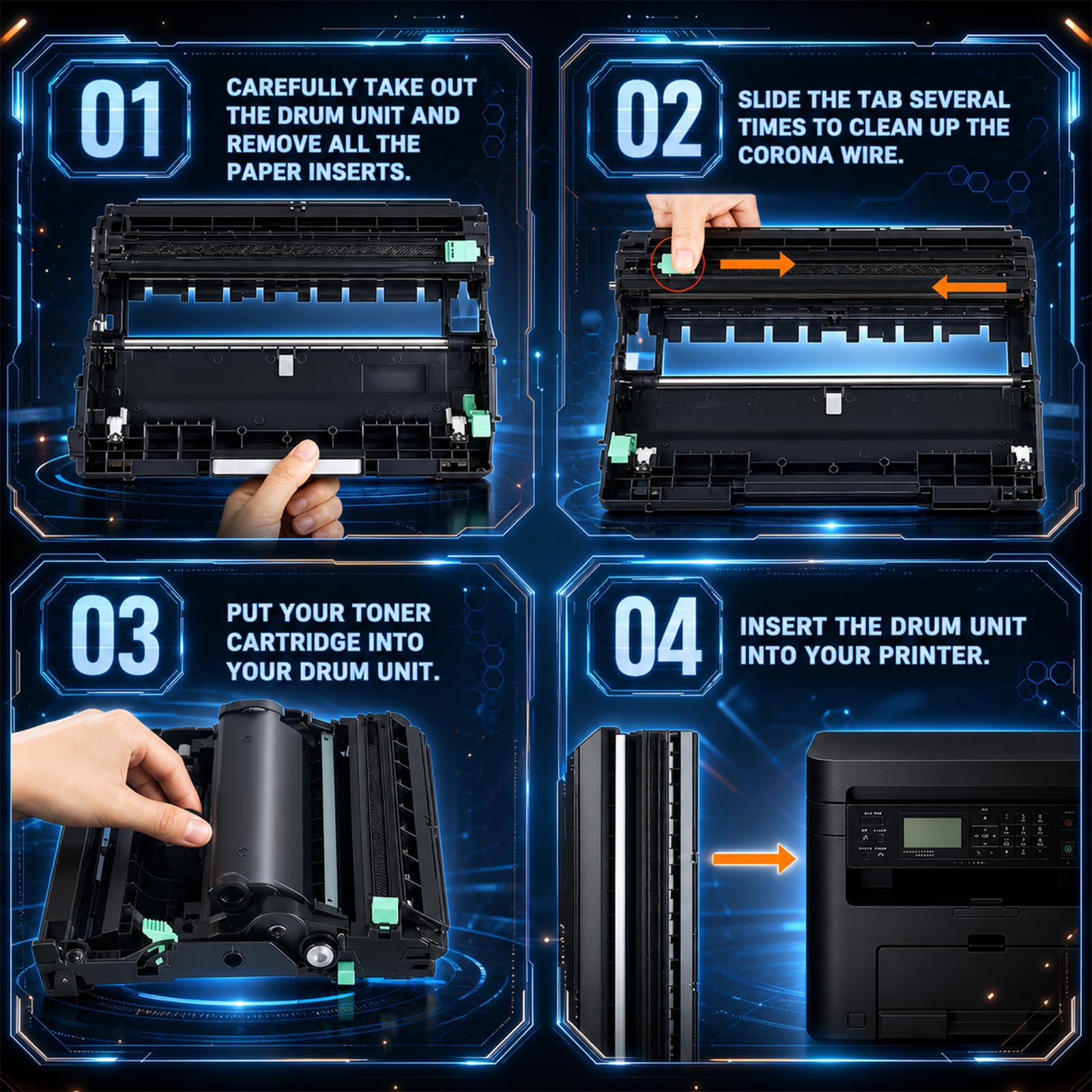 01

CAREFULLY TAKE OUT THE DRUM UNIT AND REMOVE ALL THE PAPER INSERTS.

02

SLIDE THE TAB SEVERAL TIMES TO CLEAN UP THE CORONA WIRE.

03

PUT YOUR TONER CARTRIDGE INTO YOUR DRUM UNIT.

04

INSERT THE DRUM UNIT INTO YOUR PRINTER.