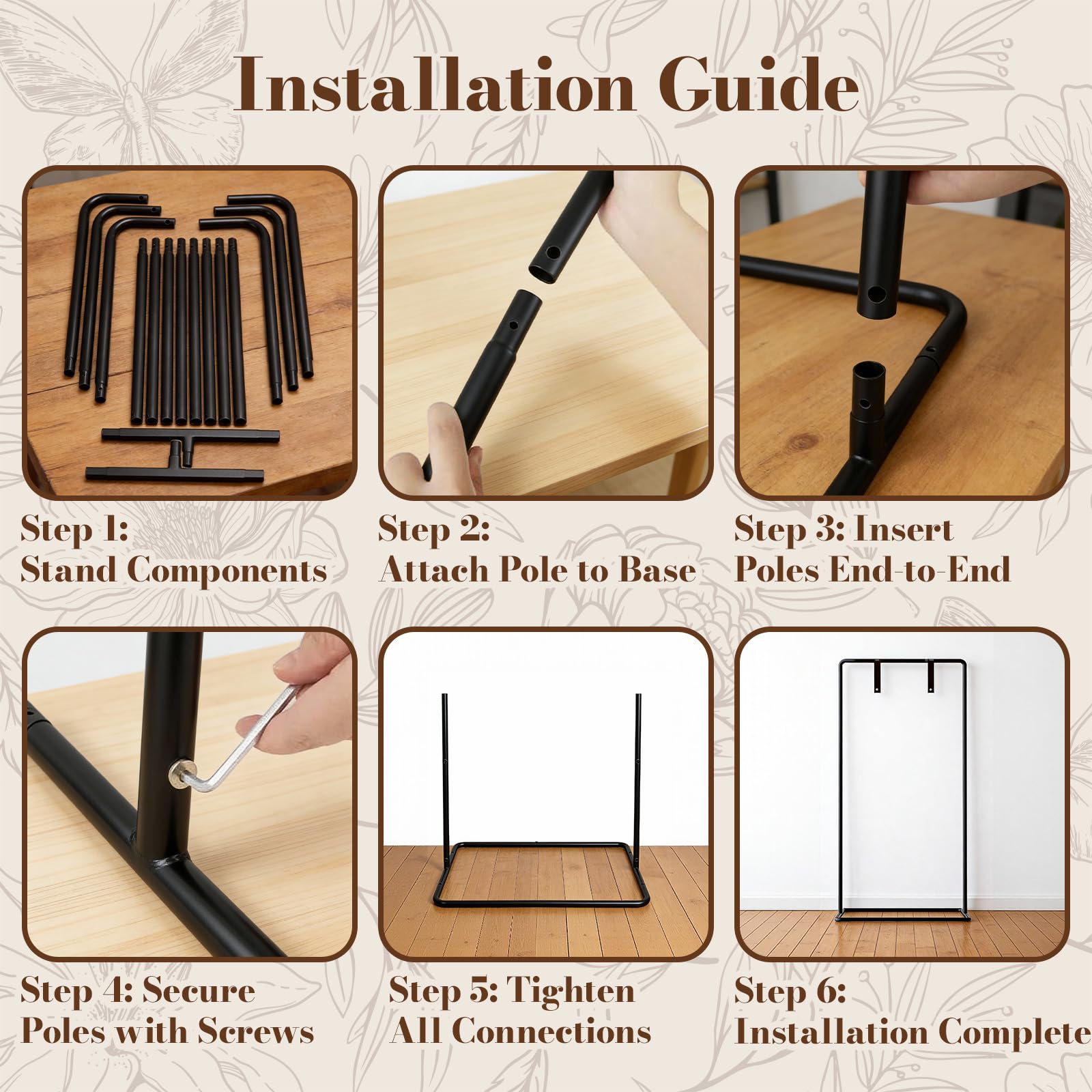 Installation Guide

Step 1:
Stand Components

Step 2:
Attach Pole to Base

Step 3: Insert
Poles End-to-End

Step 4: Secure
Poles with Screws

Step 5: Tighten
All Connections

Step 6:
Installation Complete