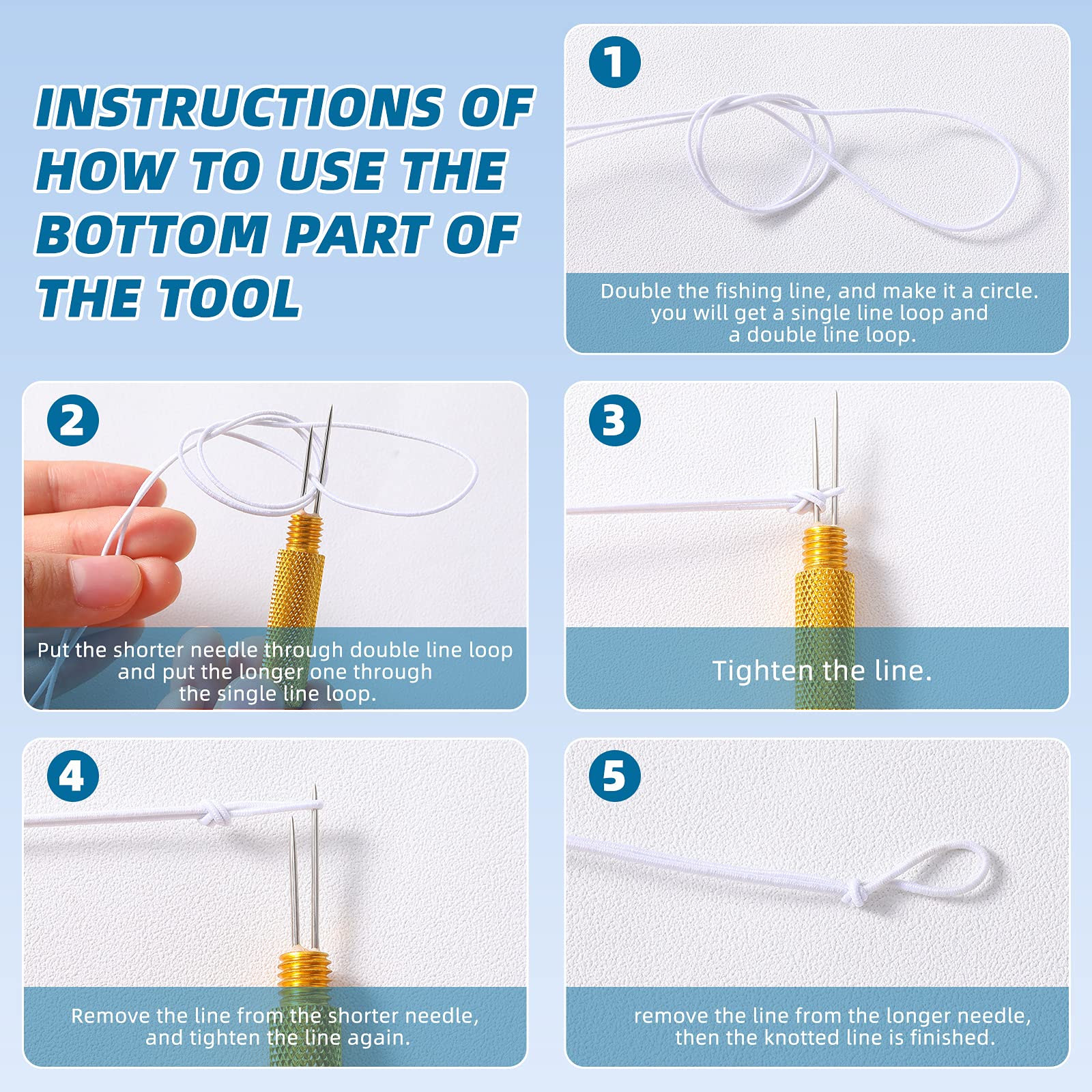 INSTRUCTIONS OF HOW TO USE THE BOTTOM PART OF THE TOOL

1

Double the fishing line, and make it a circle. you will get a single line loop and a double line loop.

2

Put the shorter needle through double line loop and put the longer one through the single line loop.

3

Tighten the line.

4

Remove the line from the shorter needle, and tighten the line again.

5

remove the line from the longer needle, then the knotted line is finished.