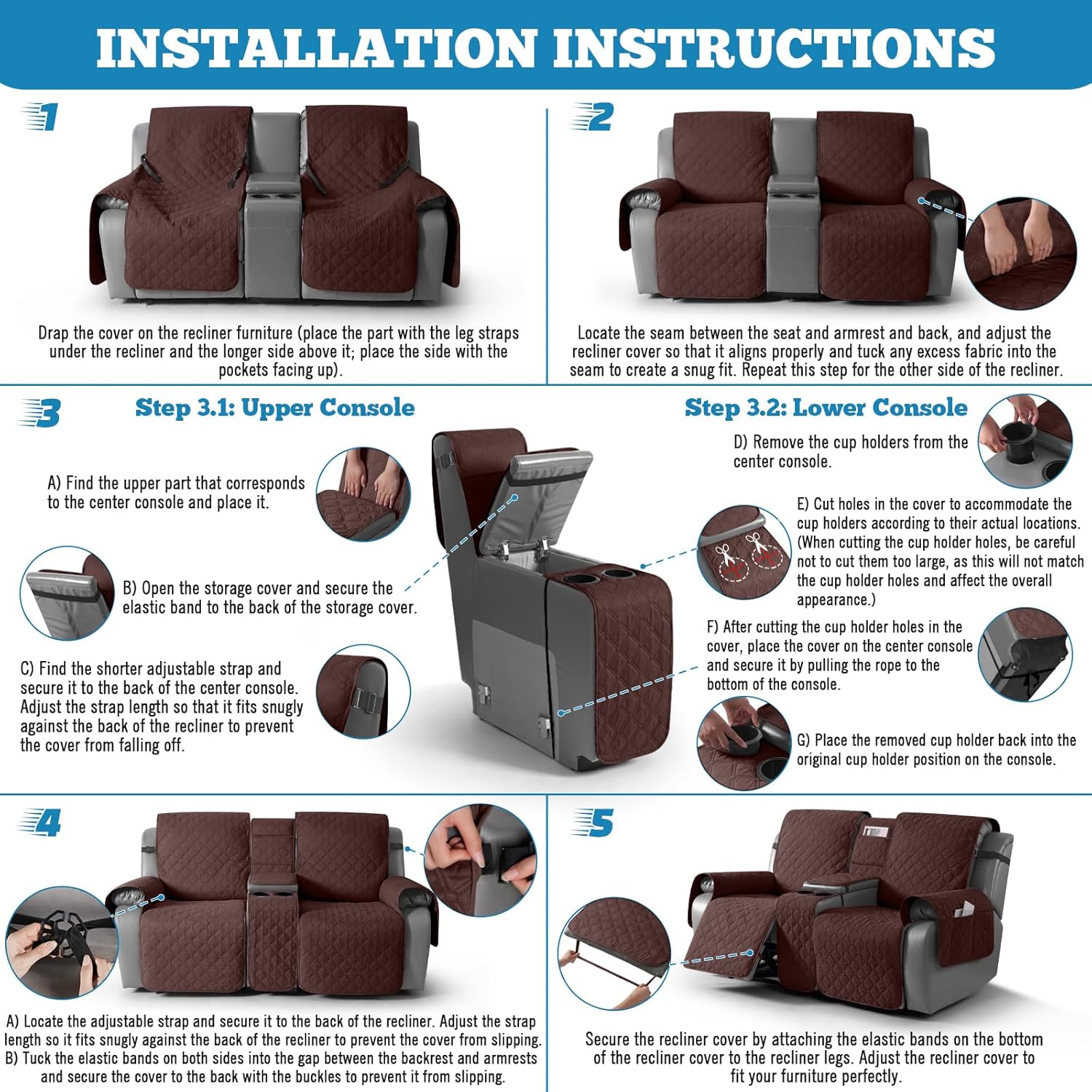 INSTALLATION INSTRUCTIONS

1

Drap the cover on the recliner furniture (place the part with the leg straps under the recliner and the longer side above it; place the side with the pockets facing up).

2

Locate the seam between the seat and armrest and back, and adjust the recliner cover so that it aligns properly and tuck any excess fabric into the seam to create a snug fit. Repeat this step for the other side of the recliner.

3

Step 3.1: Upper Console

A) Find the upper part that corresponds to the center console and place it.

B) Open the storage cover and secure the elastic band to the back of the storage cover.

C) Find the shorter adjustable strap and secure it to the back of the center console. Adjust the strap length so that it fits snugly against the back of the recliner to prevent the cover from falling off.

Step 3.2: Lower Console

D) Remove the cup holders from the center console.

E) Cut holes in the cover to accommodate the cup holders according to their actual locations. (When cutting the cup holder holes, be careful not to cut them too large, as this will not match the cup holder holes and affect the overall appearance.)

F) After cutting the cup holder holes in the cover, place the cover on the center console and secure it by pulling the rope to the bottom of the console.

G) Place the removed cup holder back into the original cup holder position on the console.

4

A) Locate the adjustable strap and secure it to the back of the recliner. Adjust the strap length so it fits snugly against the back of the recliner to prevent the cover from slipping.
B) Tuck the elastic bands on both sides into the gap between the backrest and armrests and secure the cover to the back with the buckles to prevent it from slipping.

5

Secure the recliner cover by attaching the elastic bands on the bottom of the recliner cover to the recliner legs. Adjust the recliner cover to fit your furniture perfectly.