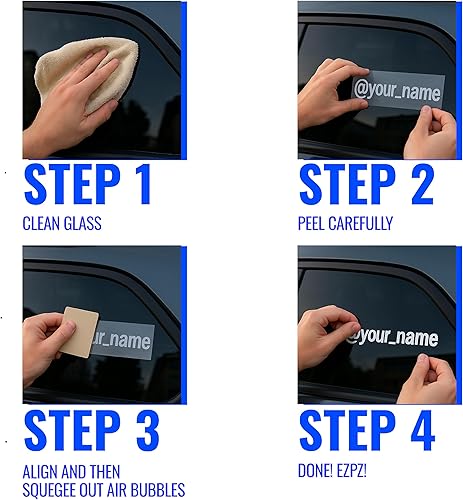 STEP 1
CLEAN GLASS

@your_name
STEP 2
PEEL CAREFULLY

r_name
STEP 3
ALIGN AND THEN SQUEGEE OUT AIR BUBBLES

@your_name
STEP 4
DONE! EZPZ!