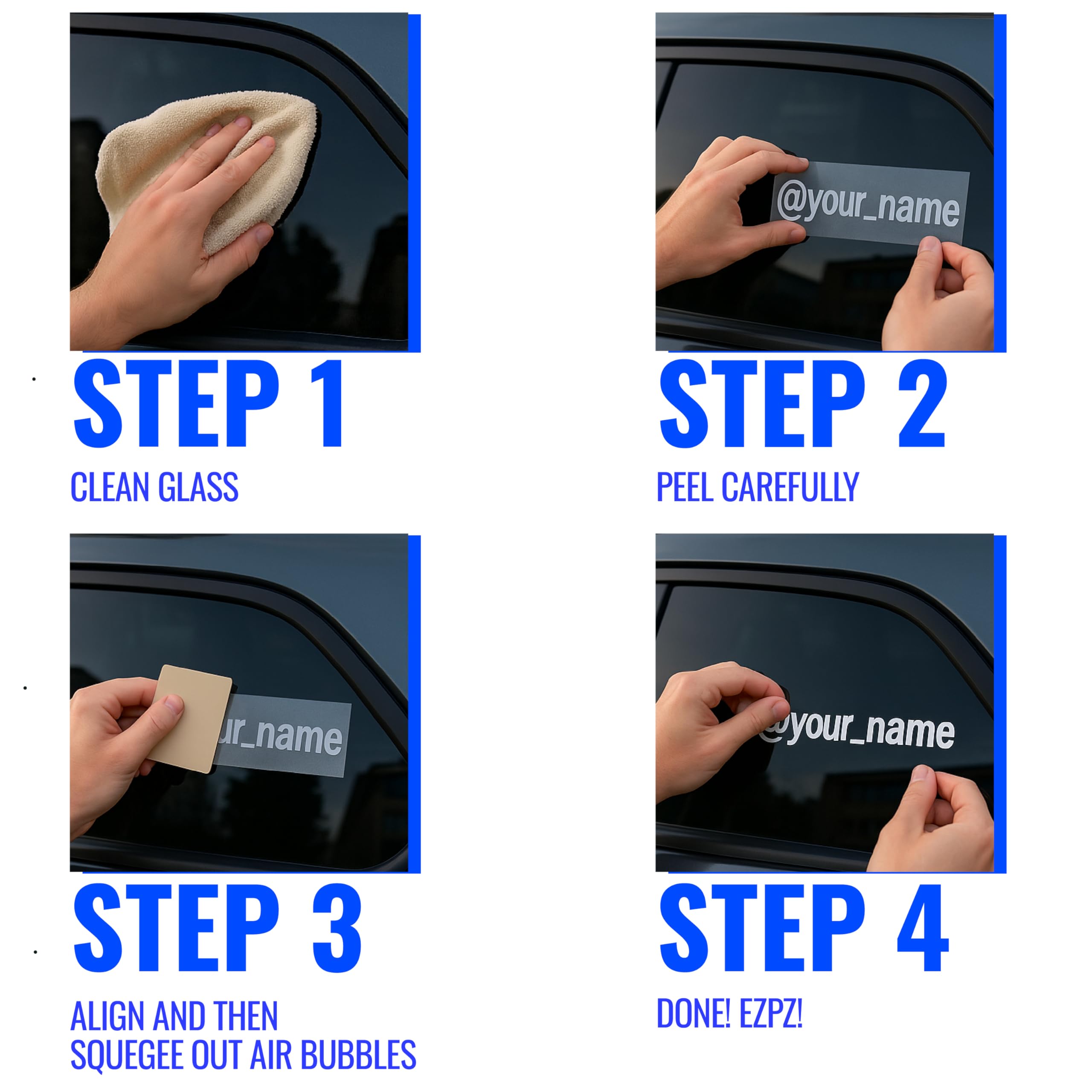 STEP 1

CLEAN GLASS

@your_name

STEP 2

PEEL CAREFULLY

ur_name

STEP 3

ALIGN AND THEN SQUEGEE OUT AIR BUBBLES

@your_name

STEP 4

DONE! EZPZ!