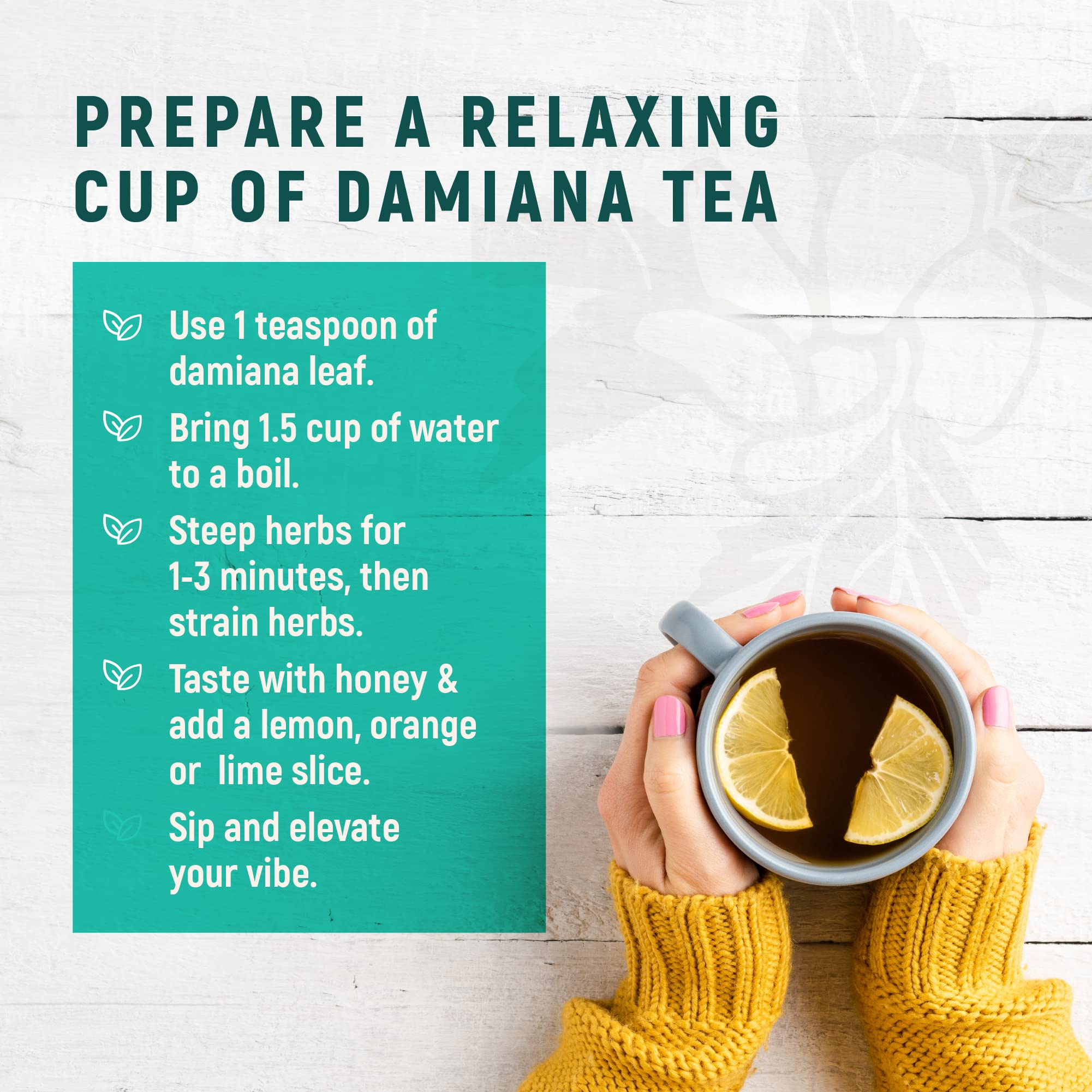 PREPARE A RELAXING CUP OF DAMIANA TEA

Use 1 teaspoon of damiana leaf.

Bring 1.5 cup of water to a boil.

Steep herbs for 1-3 minutes, then strain herbs.

Taste with honey & add a lemon, orange or lime slice.

Sip and elevate your vibe.