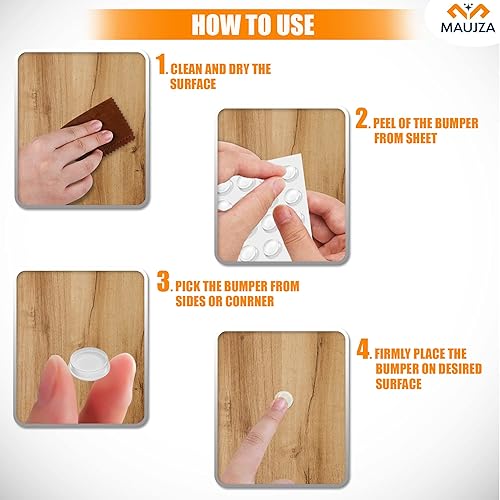 HOW TO USE

MAUJZA

1. CLEAN AND DRY THE SURFACE

2. PEEL OF THE BUMPER FROM SHEET

3. PICK THE BUMPER FROM SIDES OR CONRNER

4. FIRMLY PLACE THE BUMPER ON DESIRED SURFACE