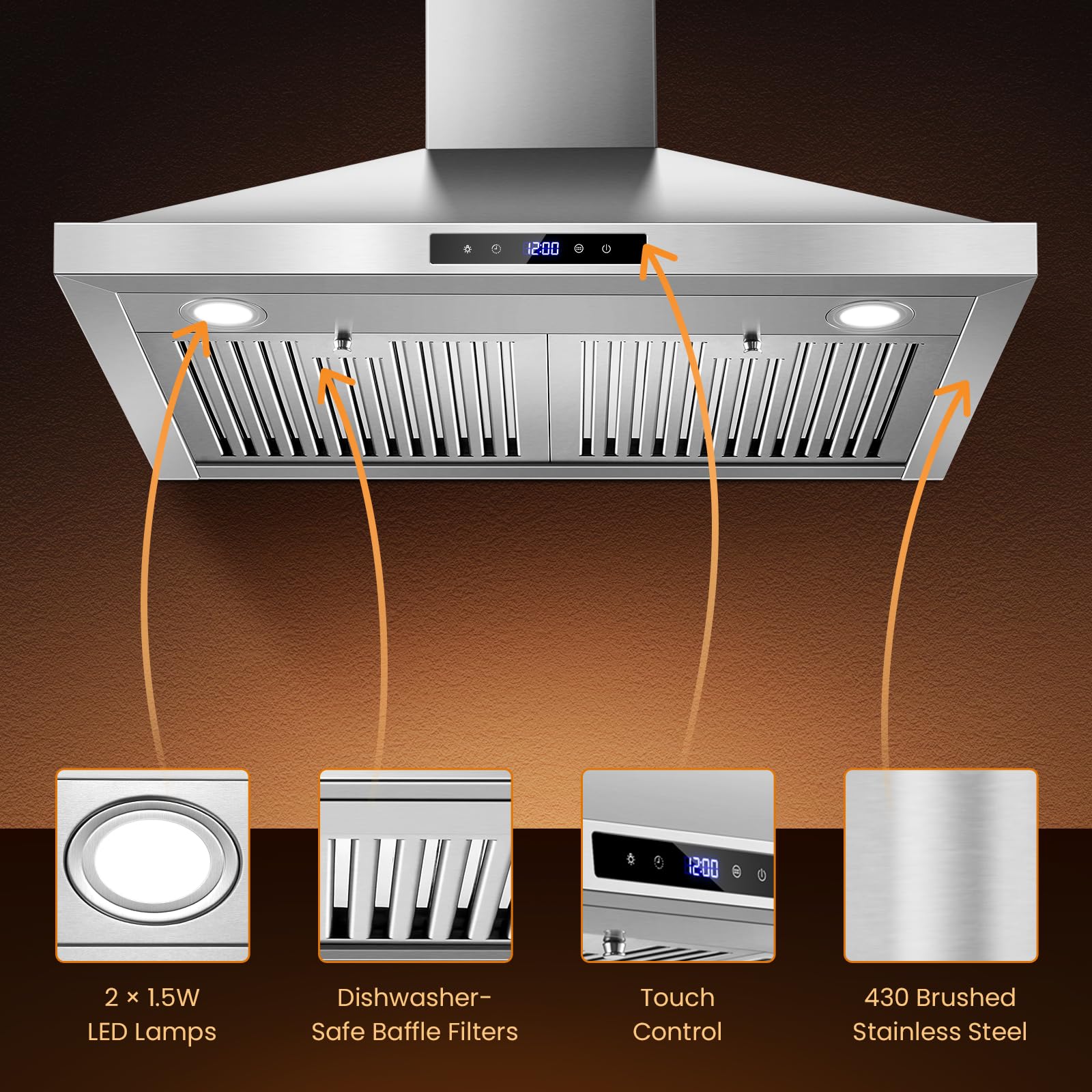 12:00

12:00

2 × 1.5W LED Lamps

Dishwasher-Safe Baffle Filters

Touch Control

430 Brushed Stainless Steel