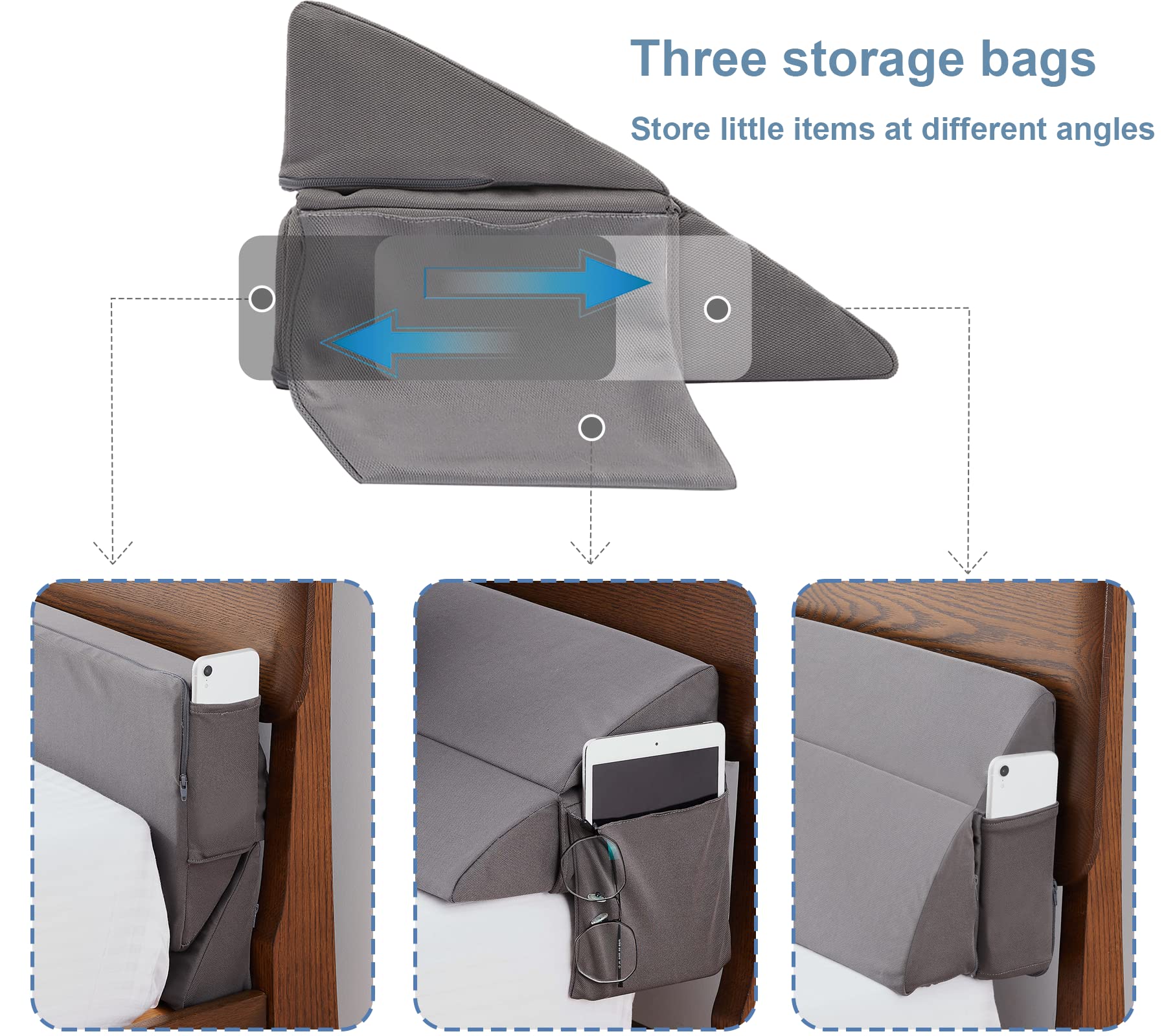 Three storage bags

Store little items at different angles