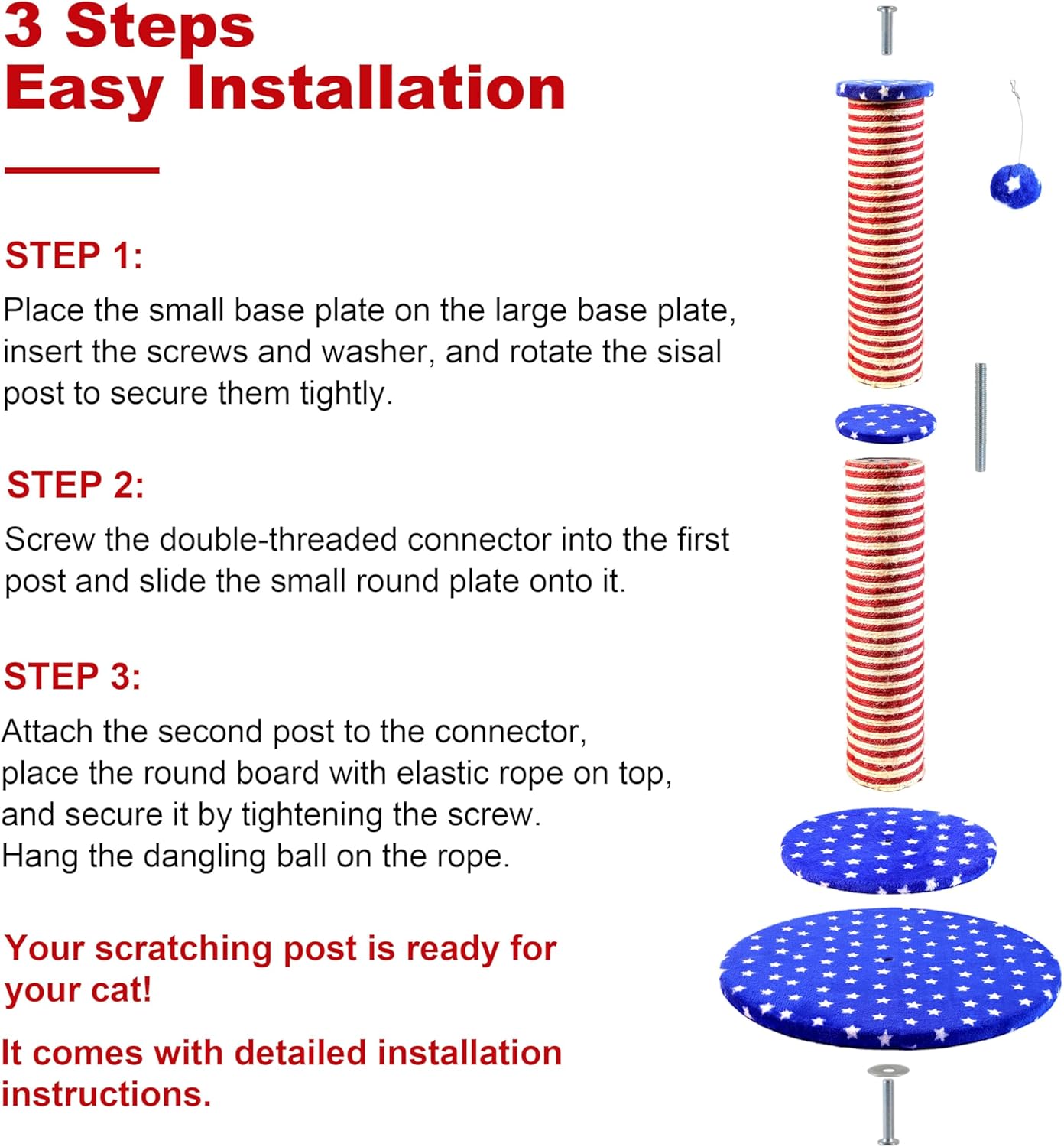 3 Steps
Easy Installation

STEP 1:
Place the small base plate on the large base plate, insert the screws and washer, and rotate the sisal post to secure them tightly.

STEP 2:
Screw the double-threaded connector into the first post and slide the small round plate onto it.

STEP 3:
Attach the second post to the connector, place the round board with elastic rope on top, and secure it by tightening the screw. Hang the dangling ball on the rope.

Your scratching post is ready for your cat!

It comes with detailed installation instructions.