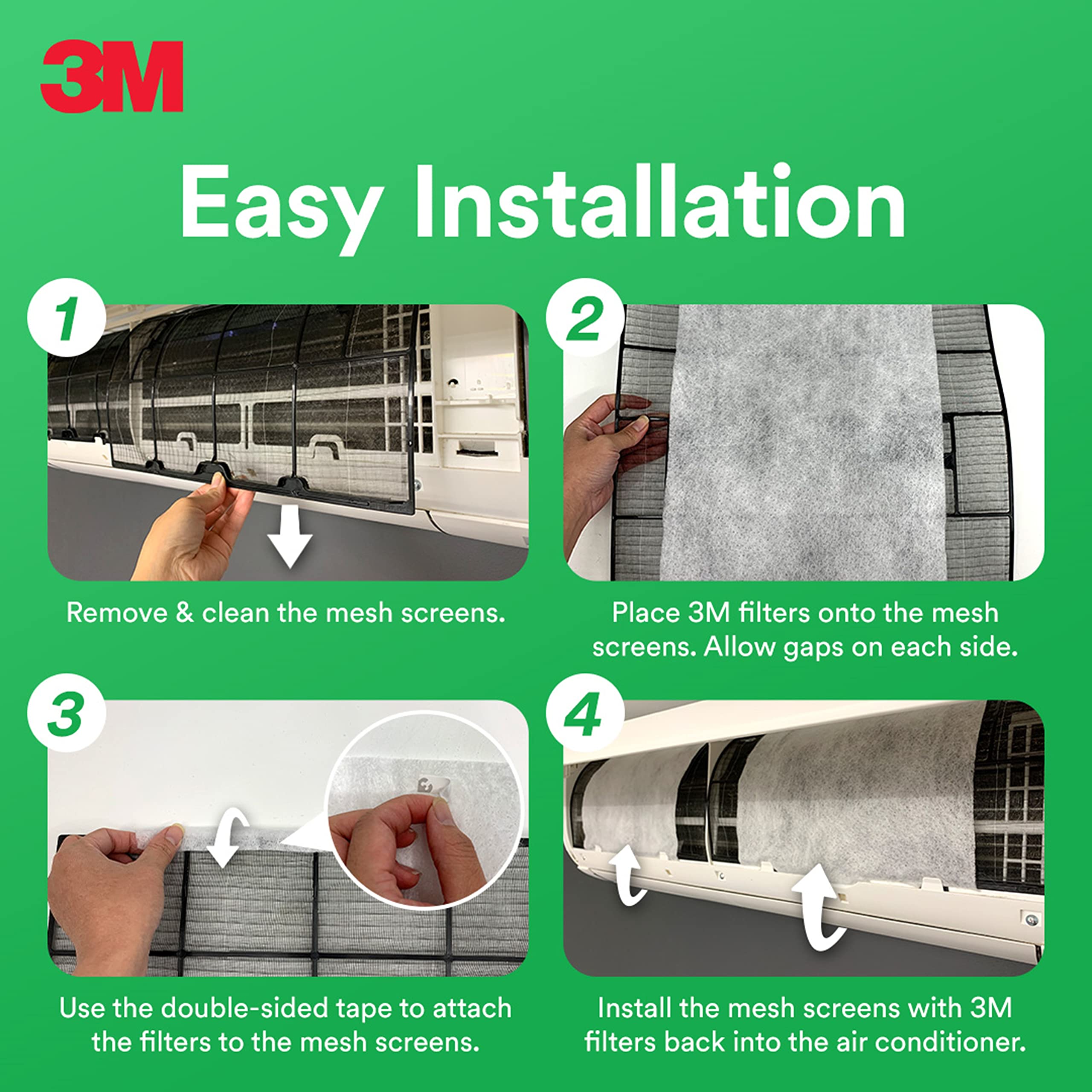 3M

Easy Installation

1

Remove & clean the mesh screens.

2

Place 3M filters onto the mesh screens. Allow gaps on each side.

3

Use the double-sided tape to attach the filters to the mesh screens.

4

Install the mesh screens with 3M filters back into the air conditioner.