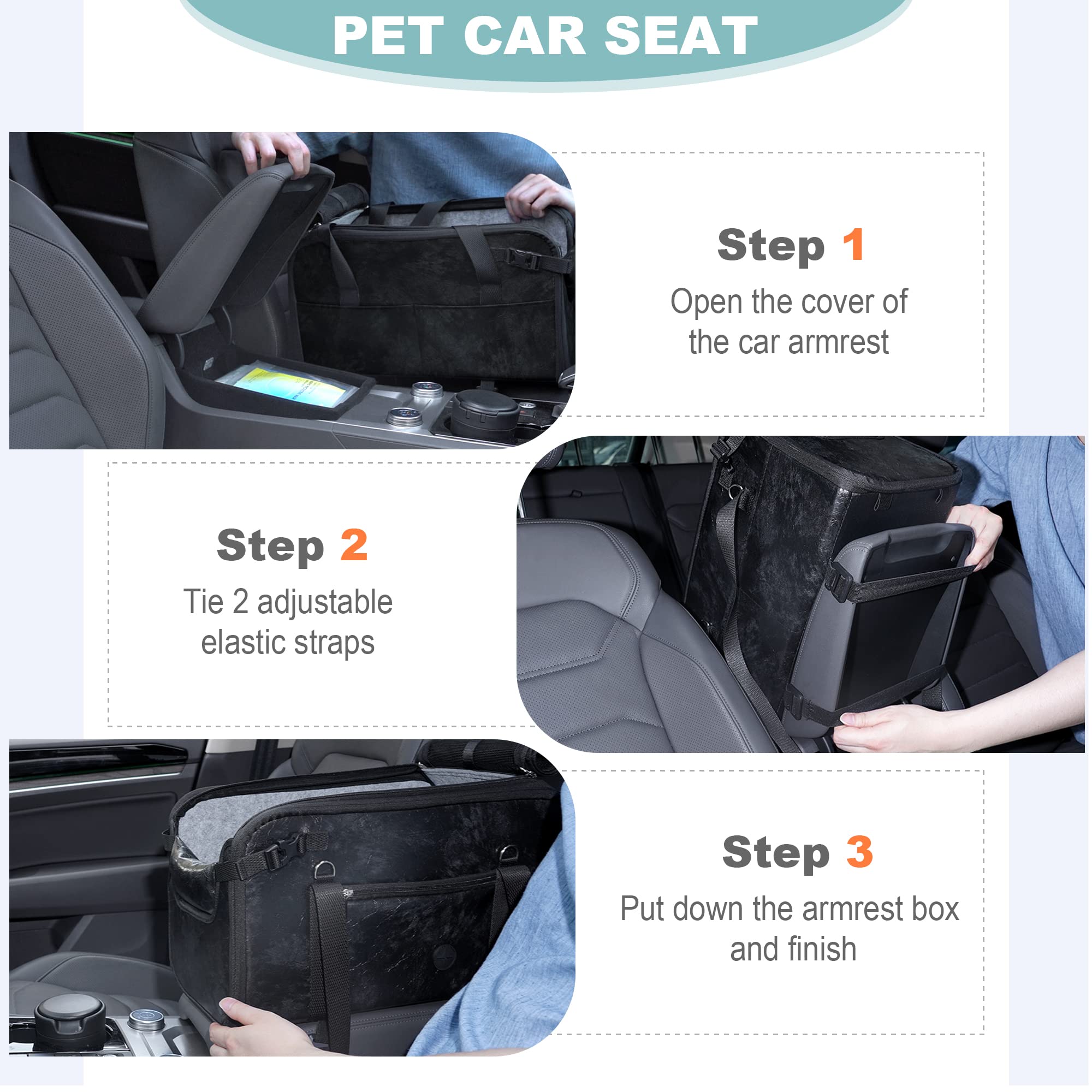 PET CAR SEAT

Step 1
Open the cover of the car armrest

Step 2
Tie 2 adjustable elastic straps

Step 3
Put down the armrest box and finish