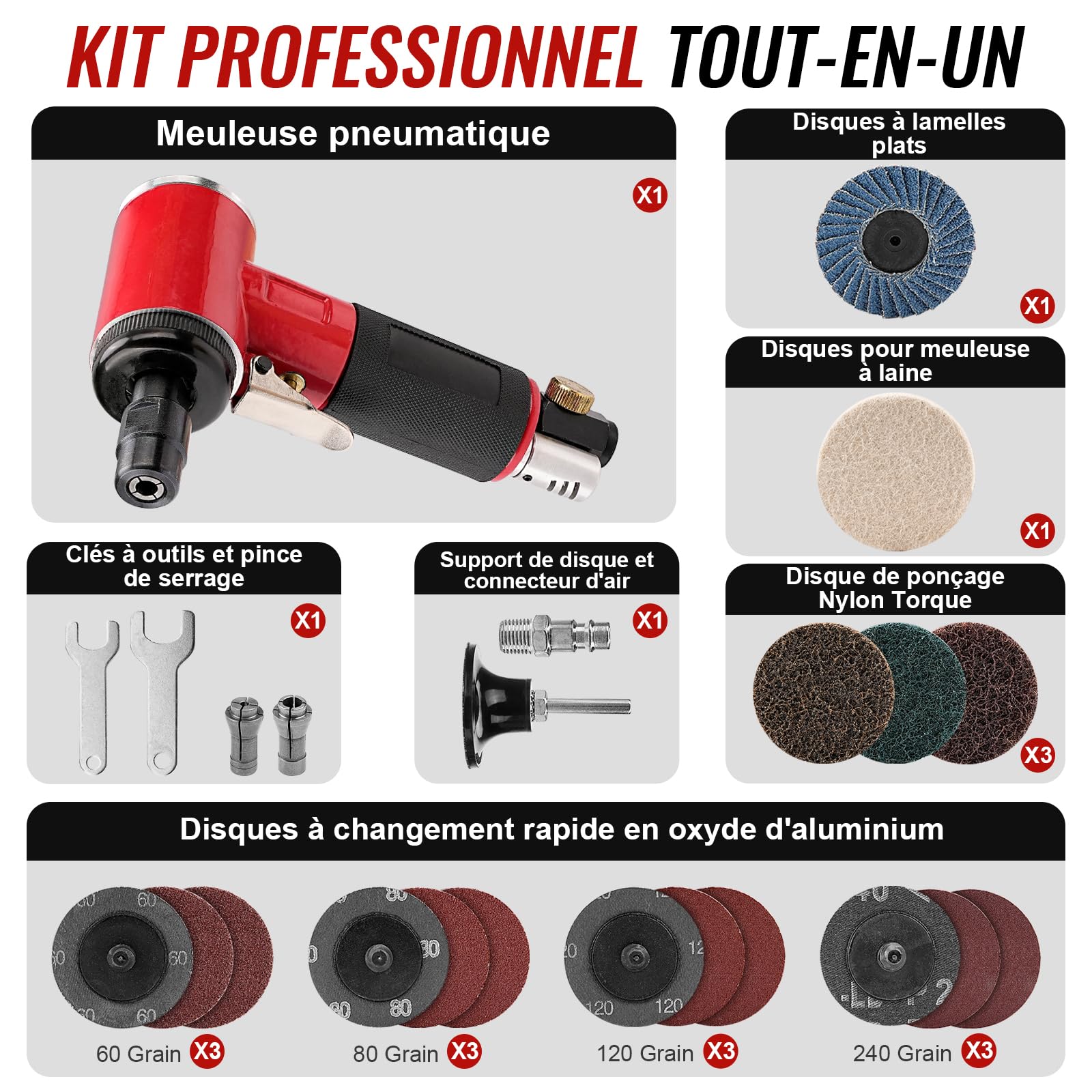 KIT PROFESSIONNEL TOUT-EN-UN

Meuleuse pneumatique
X1

Disques à lamelles plats
X1

Disques pour meuleuse à laine
X1

Clés à outils et pince de serrage
X1

Support de disque et connecteur d'air
X1

Disque de ponçage Nylon Torque
X3

Disques à changement rapide en oxyde d'aluminium

60 Grain X3
80 Grain X3
120 Grain X3
240 Grain X3