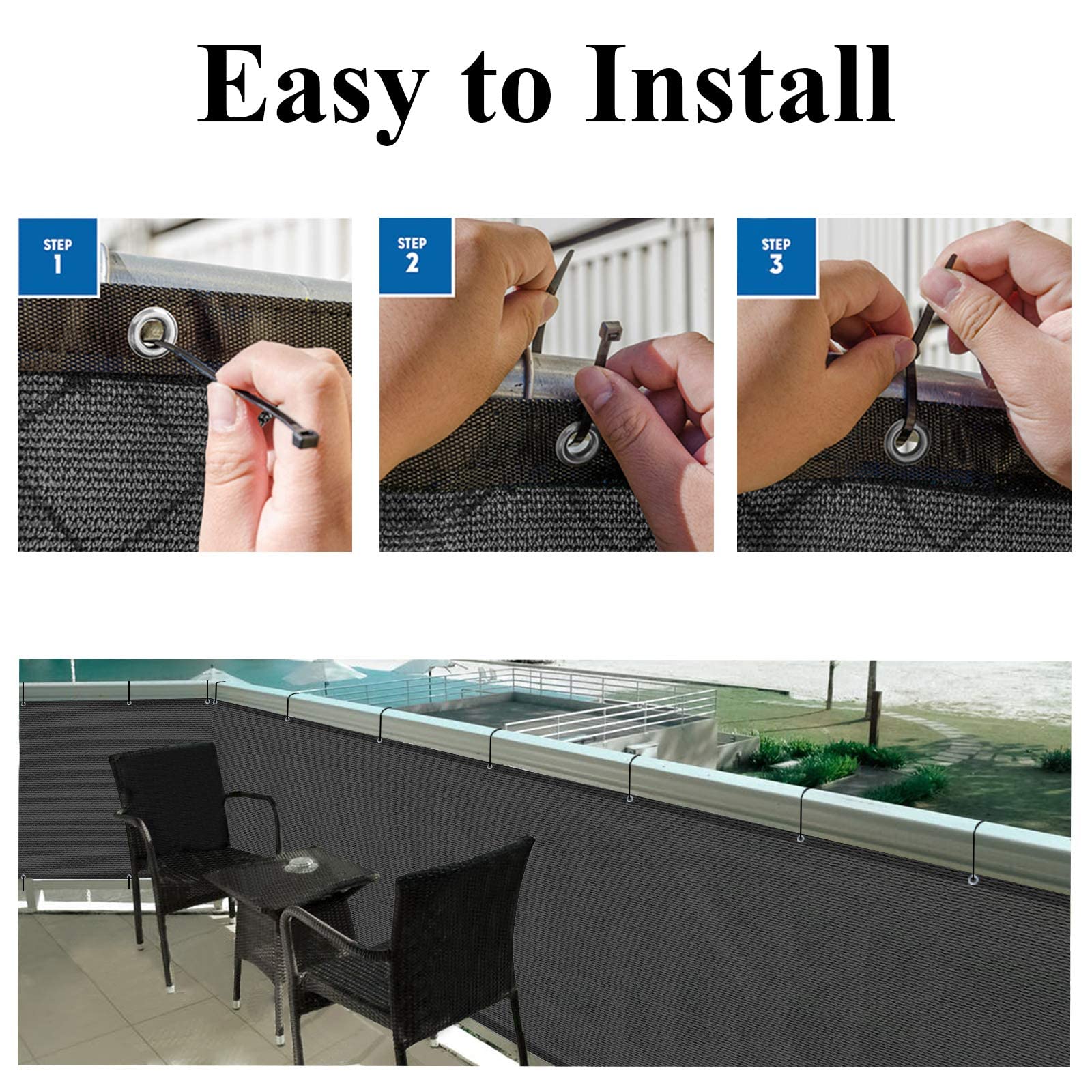 Easy to Install

STEP 1

STEP 2

STEP 3