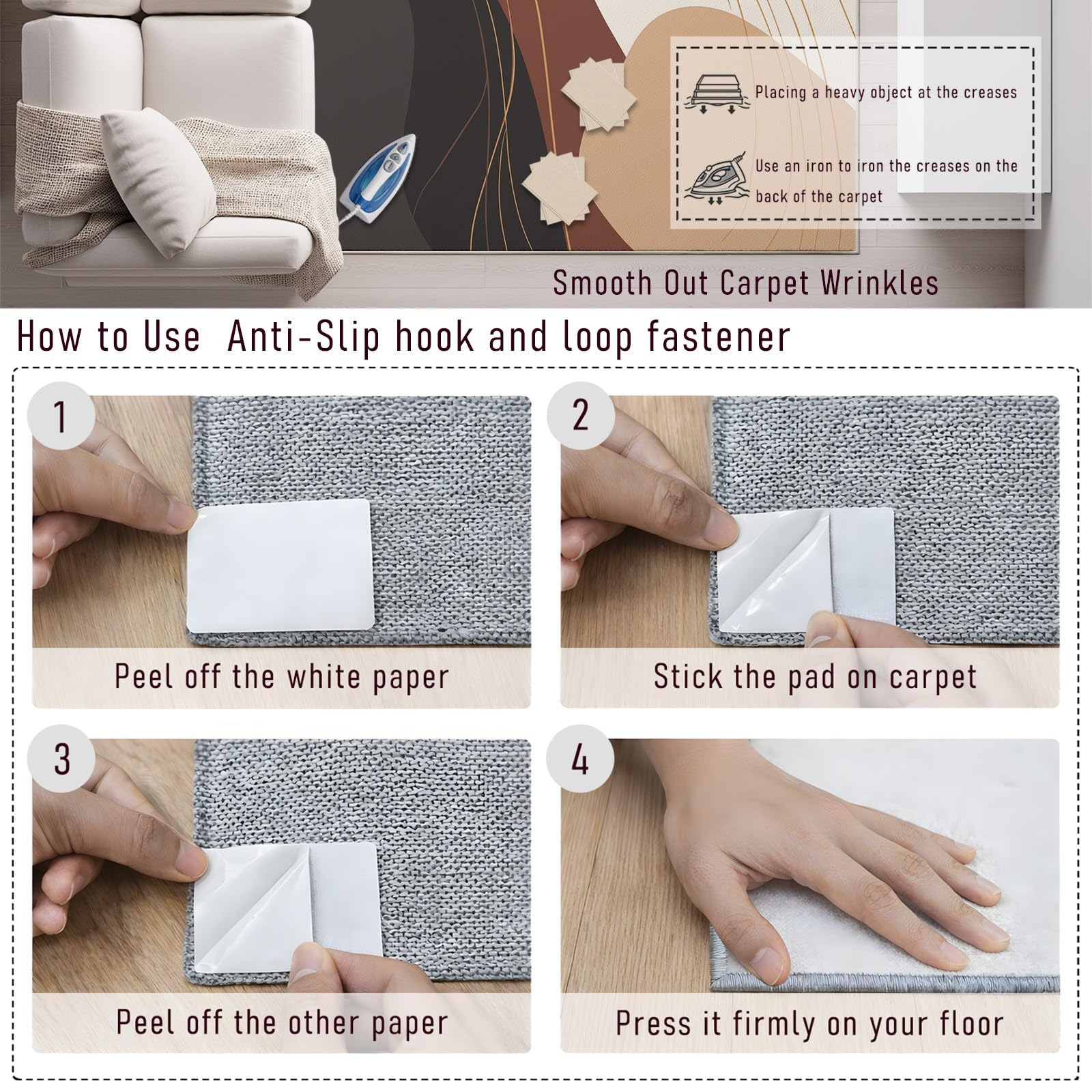 Placing a heavy object at the creases

Use an iron to iron the creases on the back of the carpet

Smooth Out Carpet Wrinkles

How to Use Anti-Slip hook and loop fastener

1
Peel off the white paper

2
Stick the pad on carpet

3
Peel off the other paper

4
Press it firmly on your floor