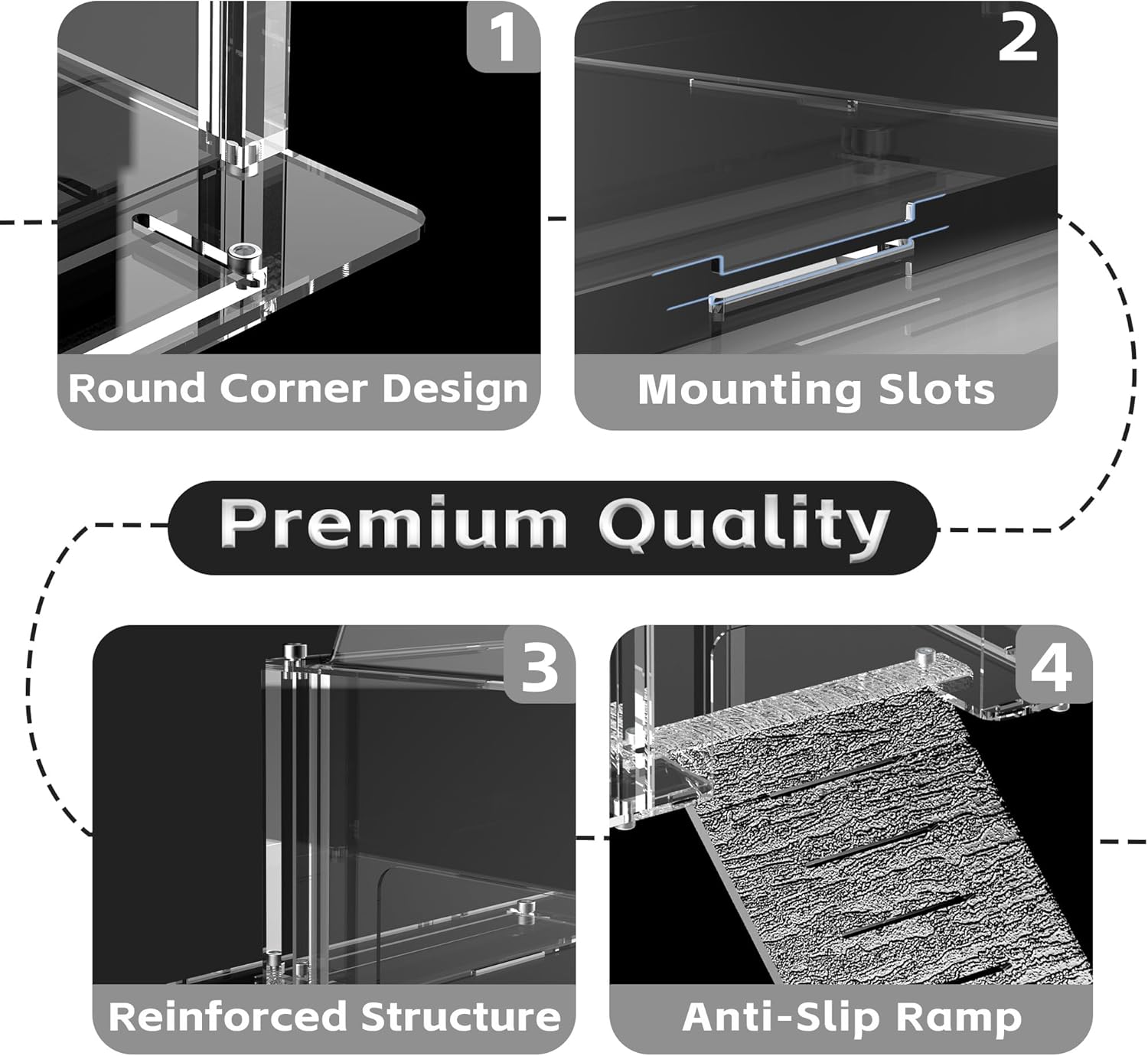 1
Round Corner Design

2
Mounting Slots

Premium Quality

3
Reinforced Structure

4
Anti-Slip Ramp