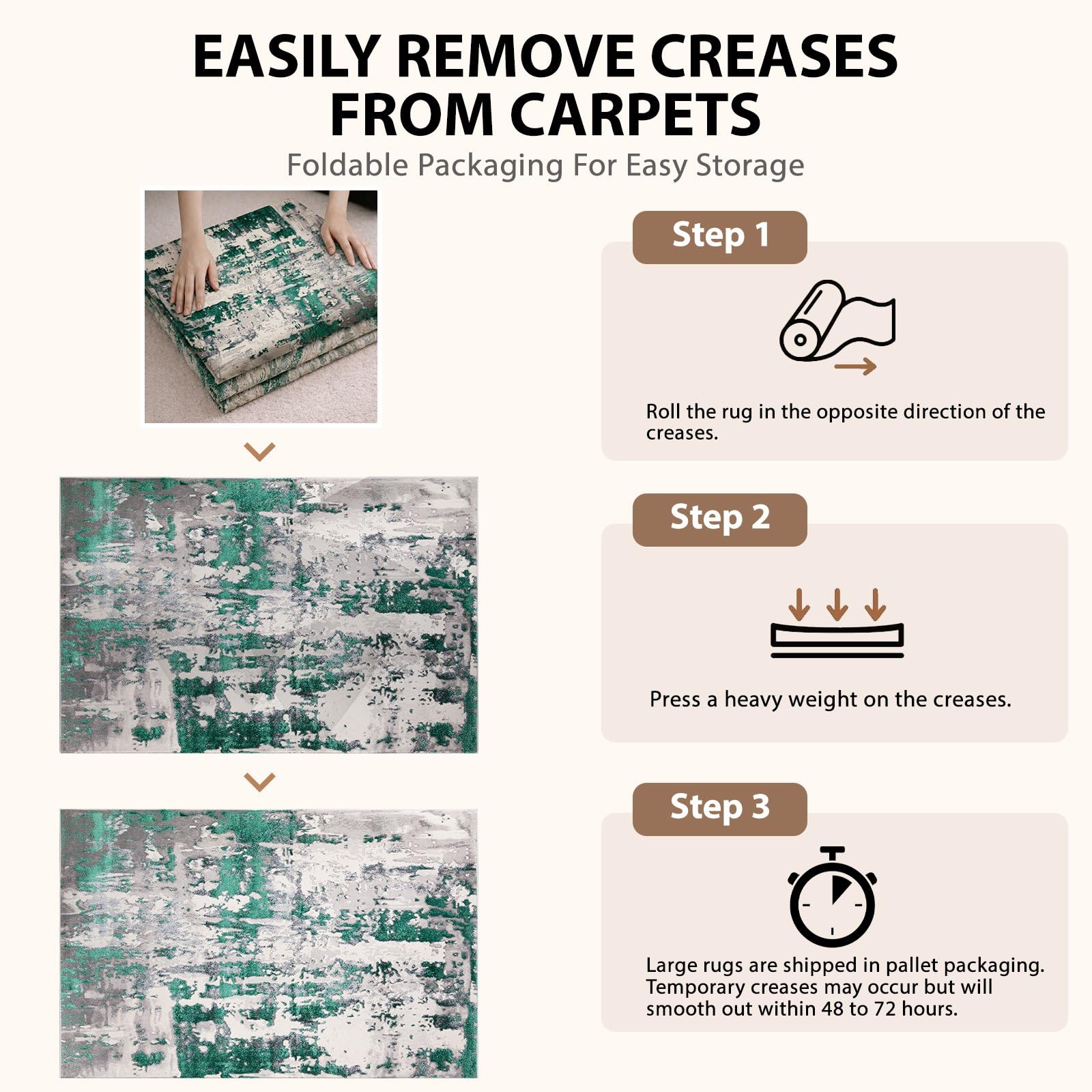 EASILY REMOVE CREASES FROM CARPETS

Foldable Packaging For Easy Storage

Step 1

Roll the rug in the opposite direction of the creases.

Step 2

Press a heavy weight on the creases.

Step 3

Large rugs are shipped in pallet packaging. Temporary creases may occur but will smooth out within 48 to 72 hours.