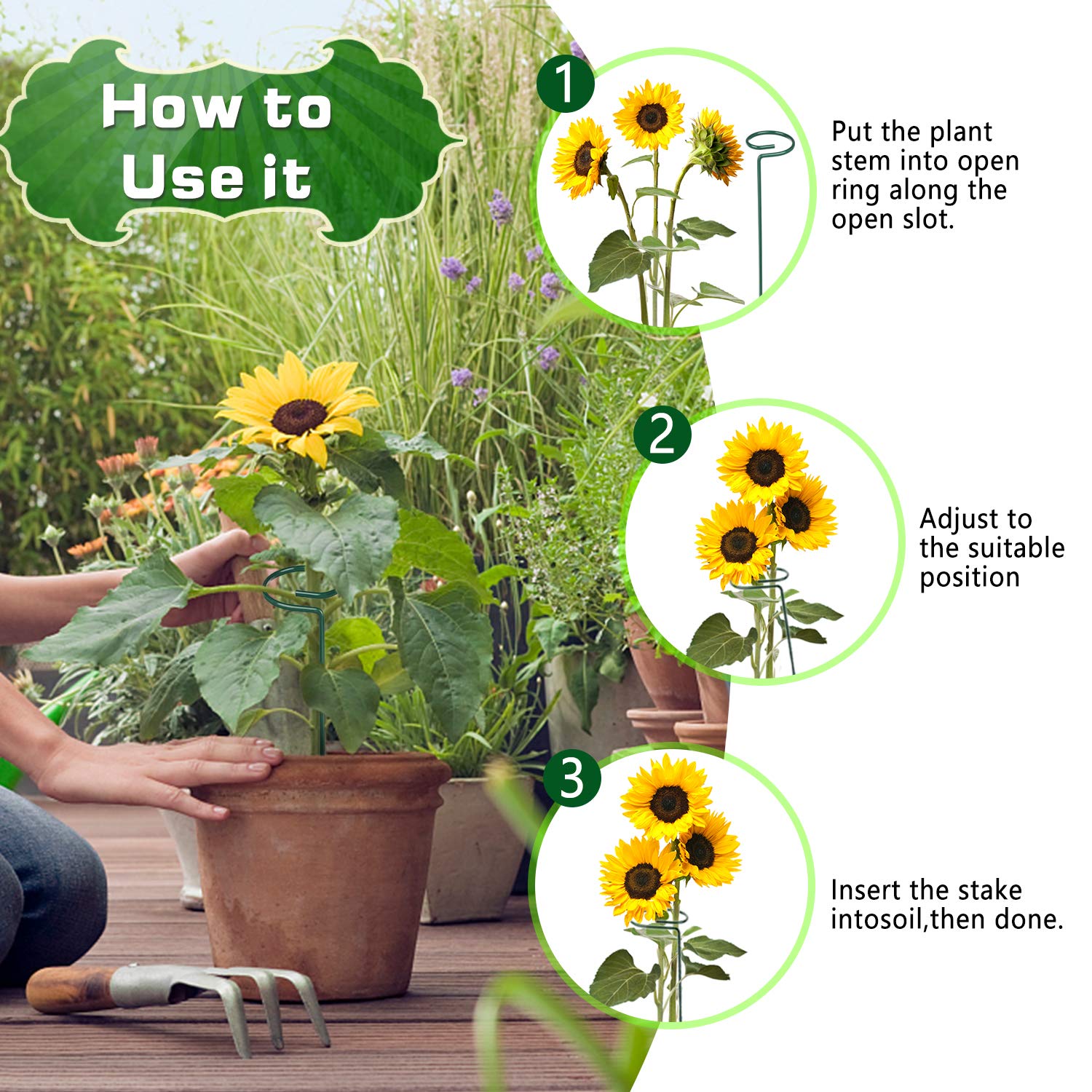 How to Use it

1

Put the plant stem into open ring along the open slot.

2

Adjust to the suitable position

3

Insert the stake intosoil,then done.