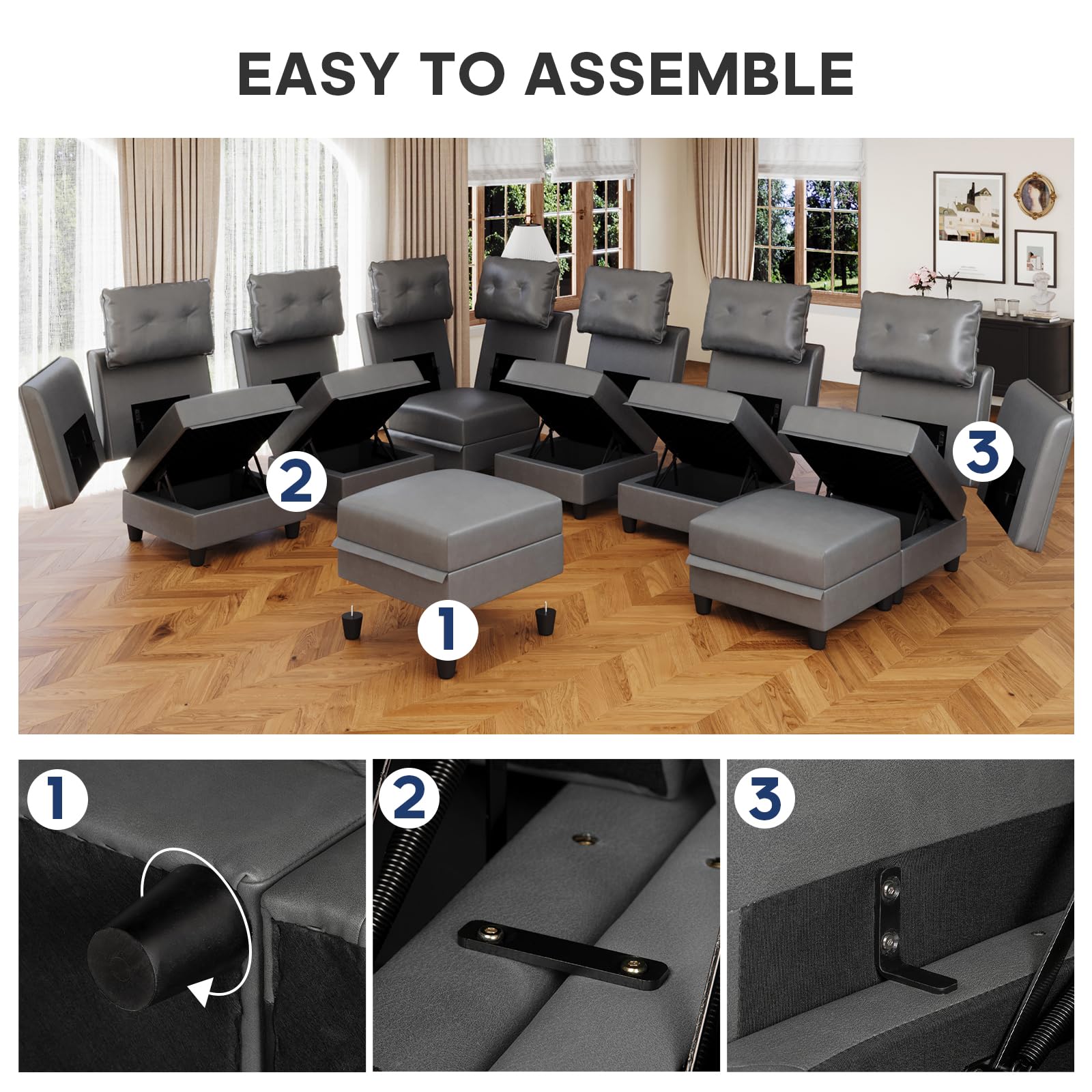 EASY TO ASSEMBLE

2

3

1

1

2

3