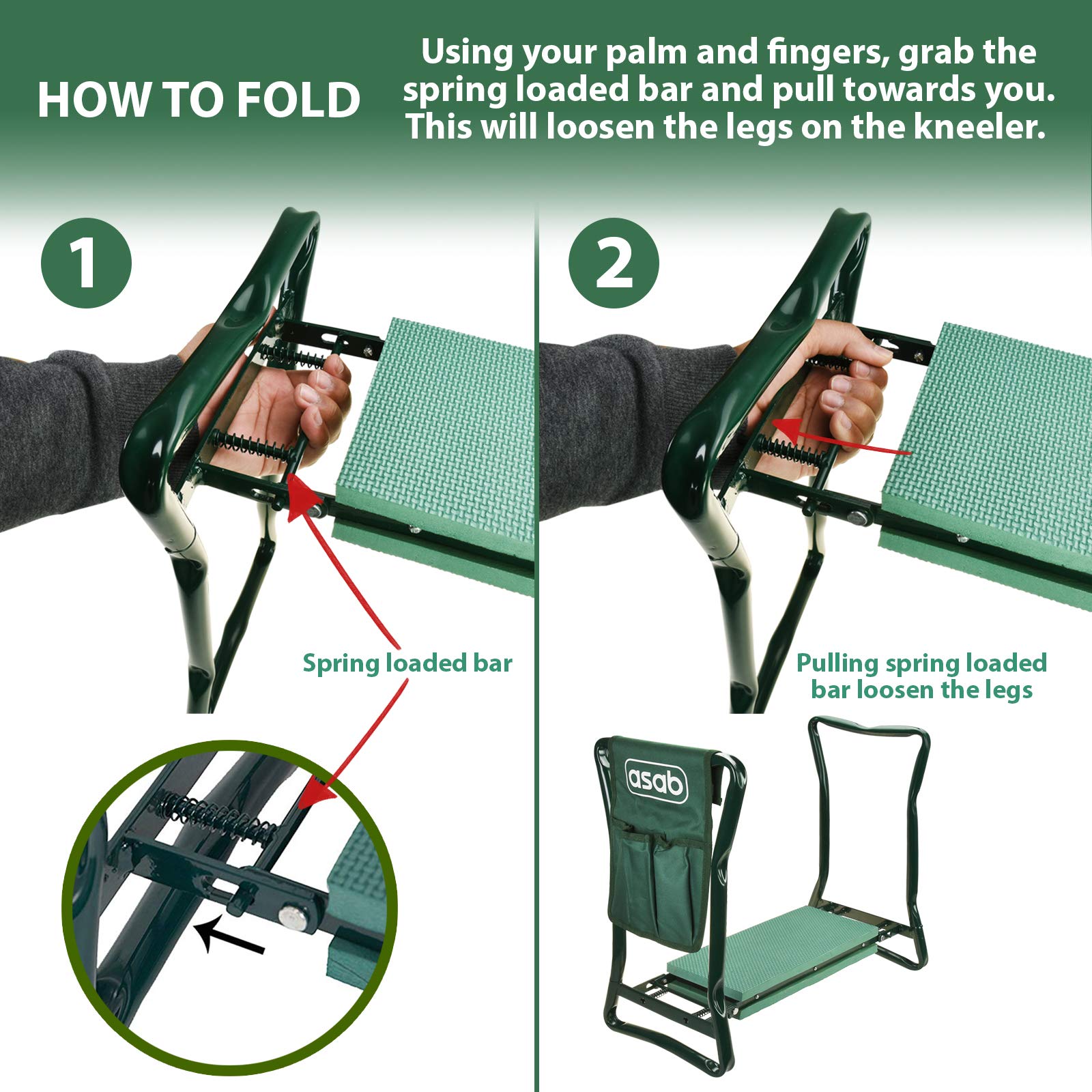 HOW TO FOLD

Using your palm and fingers, grab the spring loaded bar and pull towards you. This will loosen the legs on the kneeler.

1

Spring loaded bar

2

Pulling spring loaded bar loosen the legs

asab