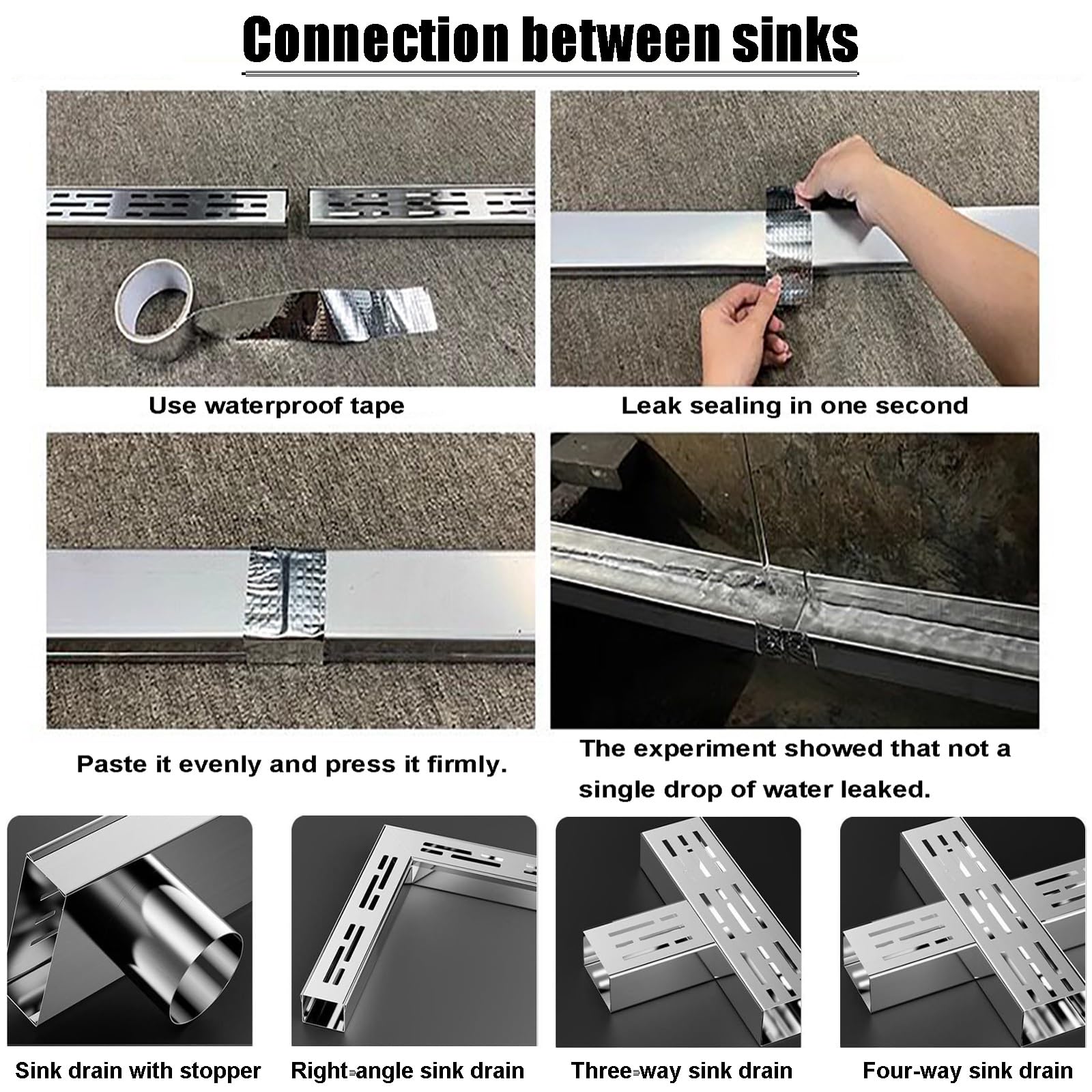 Connection between sinks

Use waterproof tape

Leak sealing in one second

Paste it evenly and press it firmly.

The experiment showed that not a single drop of water leaked.

Sink drain with stopper

Right-angle sink drain

Three-way sink drain

Four-way sink drain