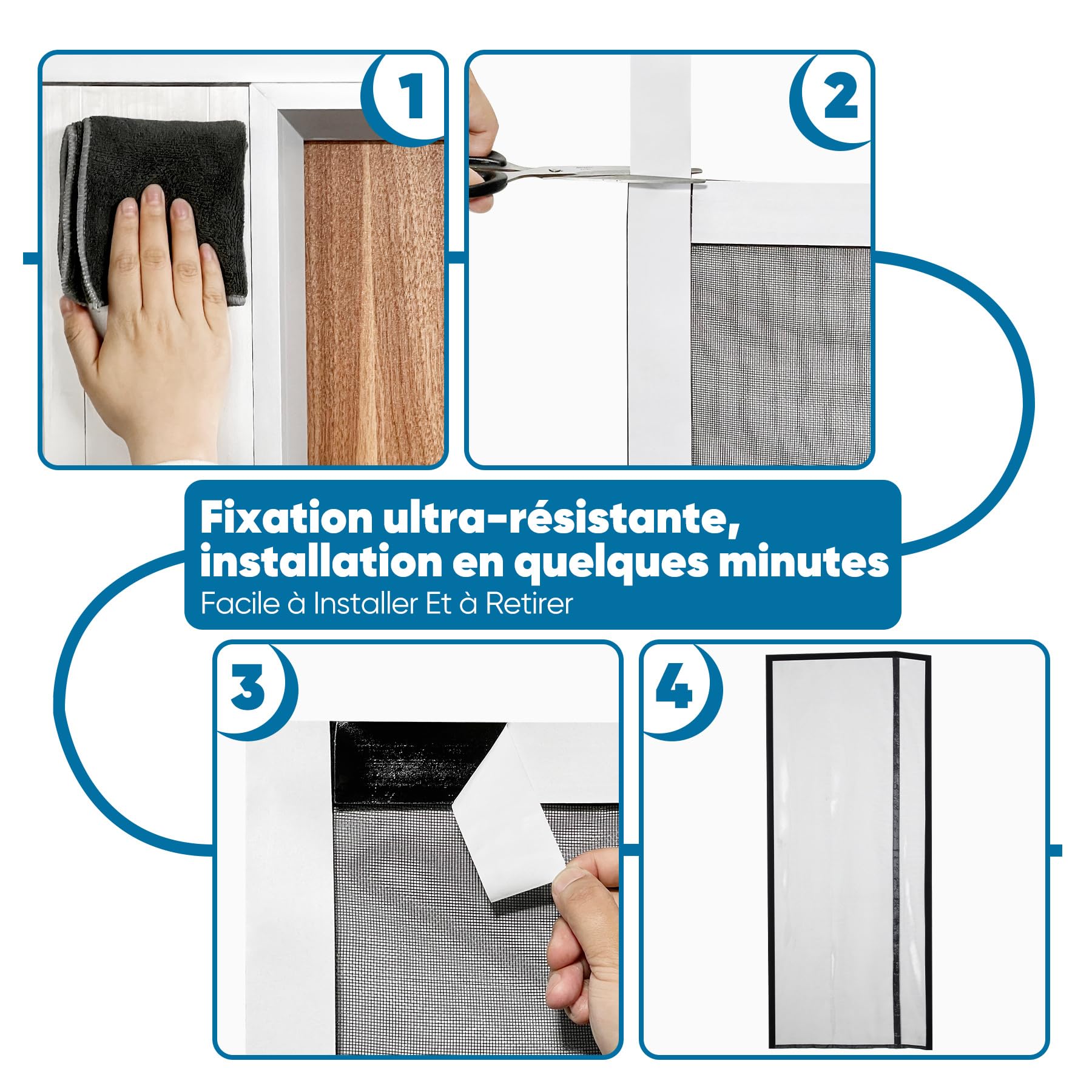 1

2

Fixation ultra-résistante, installation en quelques minutes
Facile à Installer Et à Retirer

3

4