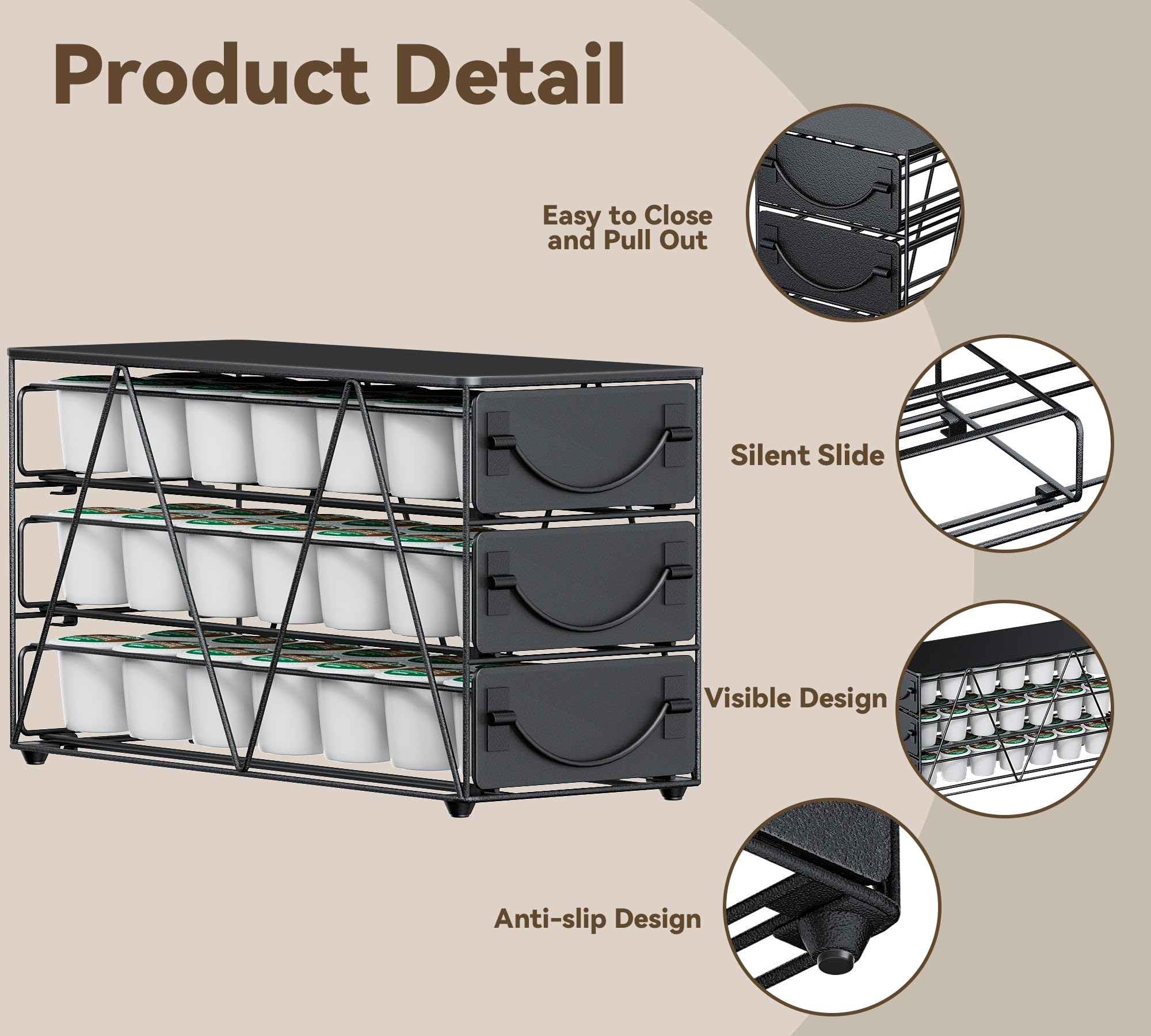 Product Detail

Easy to Close and Pull Out

Silent Slide

Visible Design

Anti-slip Design