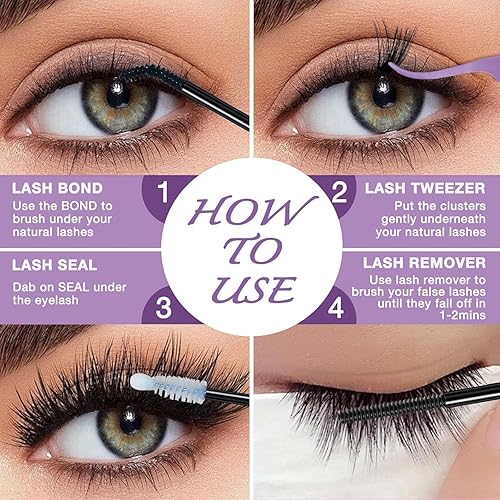 HOW TO USE

1
LASH BOND
Use the BOND to brush under your natural lashes

2
LASH TWEEZER
Put the clusters gently underneath your natural lashes

3
LASH SEAL
Dab on SEAL under the eyelash

4
LASH REMOVER
Use lash remover to brush your false lashes until they fall off in 1-2mins