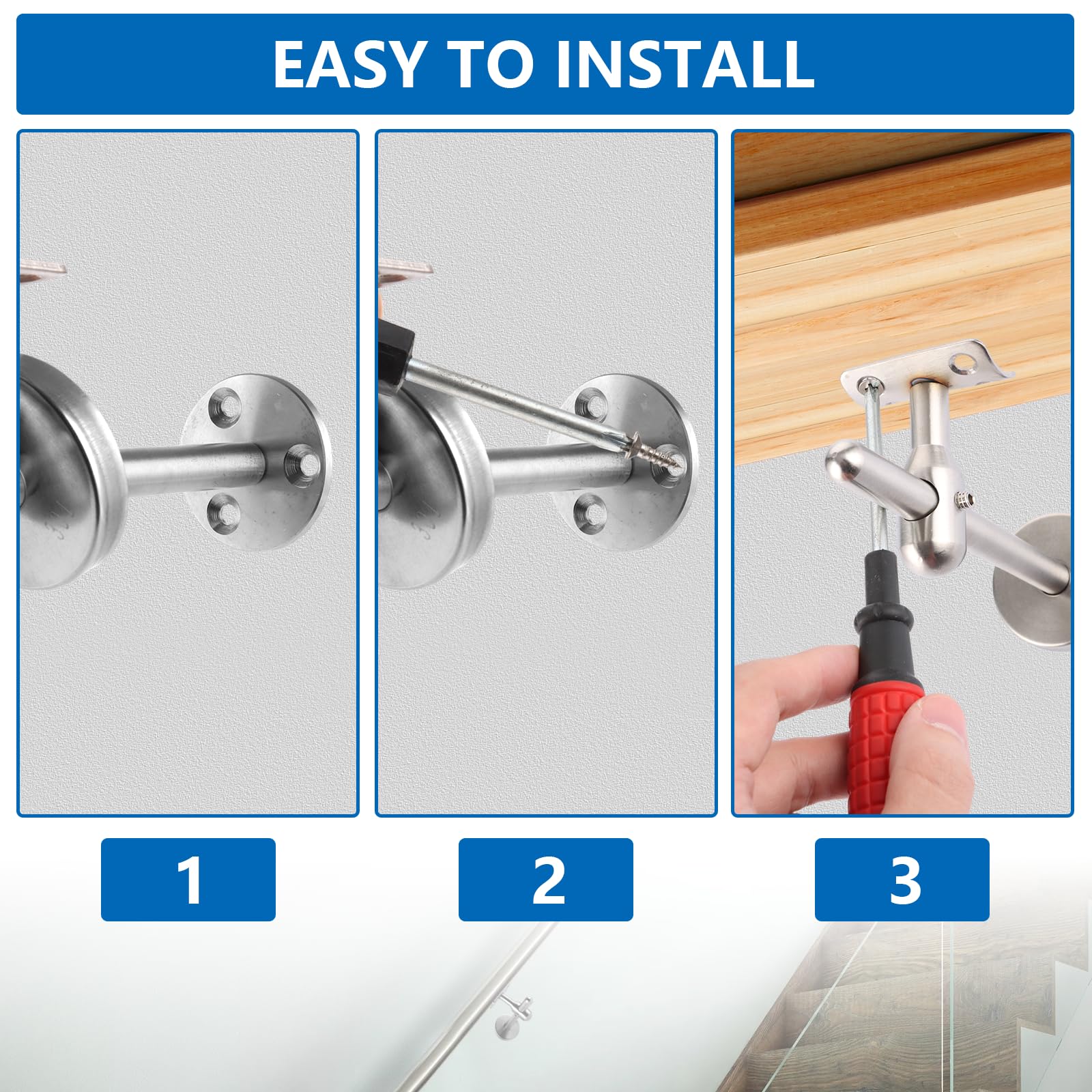 EASY TO INSTALL

1

2

3