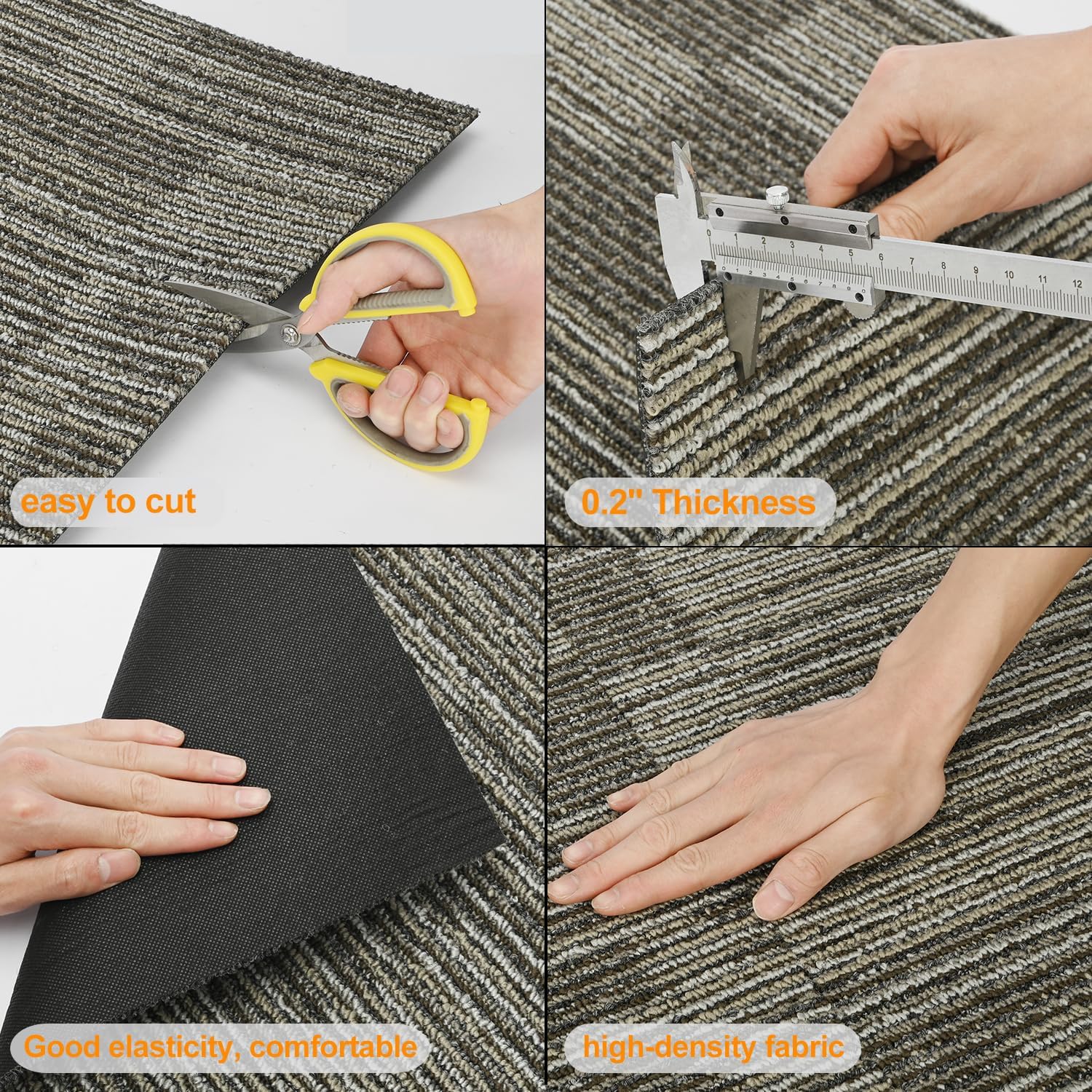 easy to cut

0 1 2 3 4 5 6 7 8 9 10 11 12

0 1 2 3 4 5 6 7 8 9 0

0.2" Thickness

Good elasticity, comfortable

high-density fabric